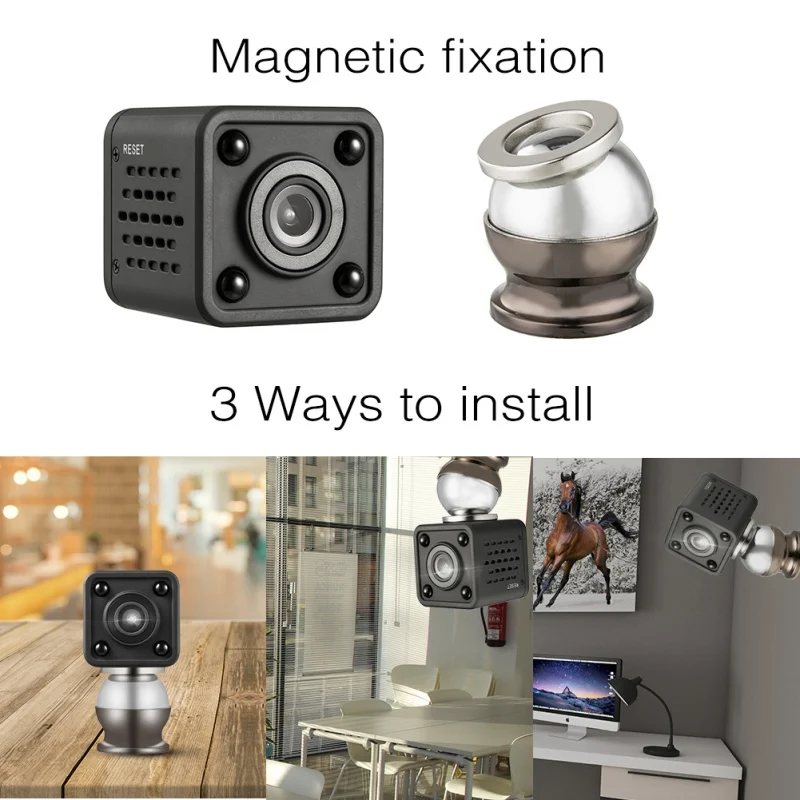 Magnetic fixation

RESET

3 Ways to install