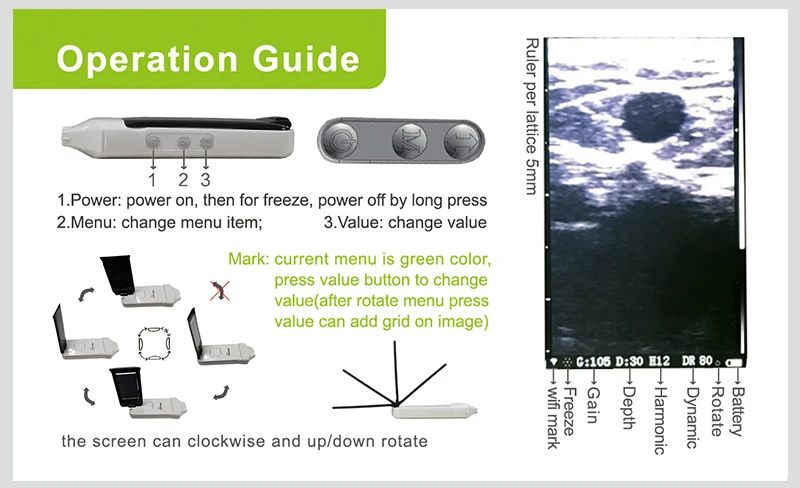 Operation Guide

1 2 3

1.Power: power on, then for freeze, power off by long press
2.Menu: change menu item; 3.Value: change value

Mark: current menu is green color, press value button to change value(after rotate menu press value can add grid on image)

the screen can clockwise and up/down rotate

Ruler per lattice 5mm

G:105 D:30 H12 DR 80

wifi mark
Freeze
Gain
Depth
Harmonic
Dynamic
Rotate
Battery