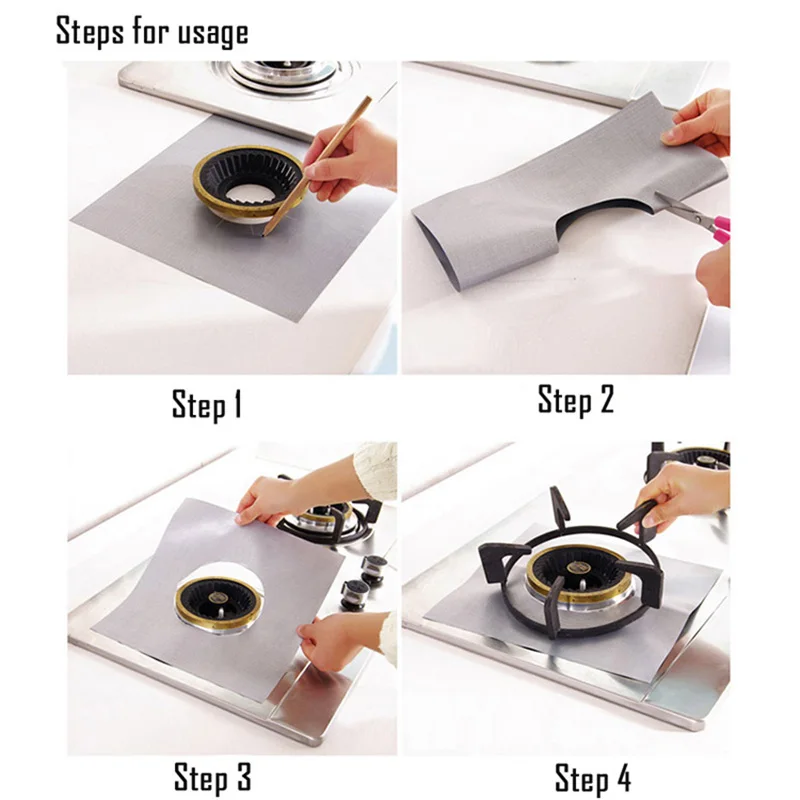 Steps for usage

Step 1

Step 2

Step 3

Step 4