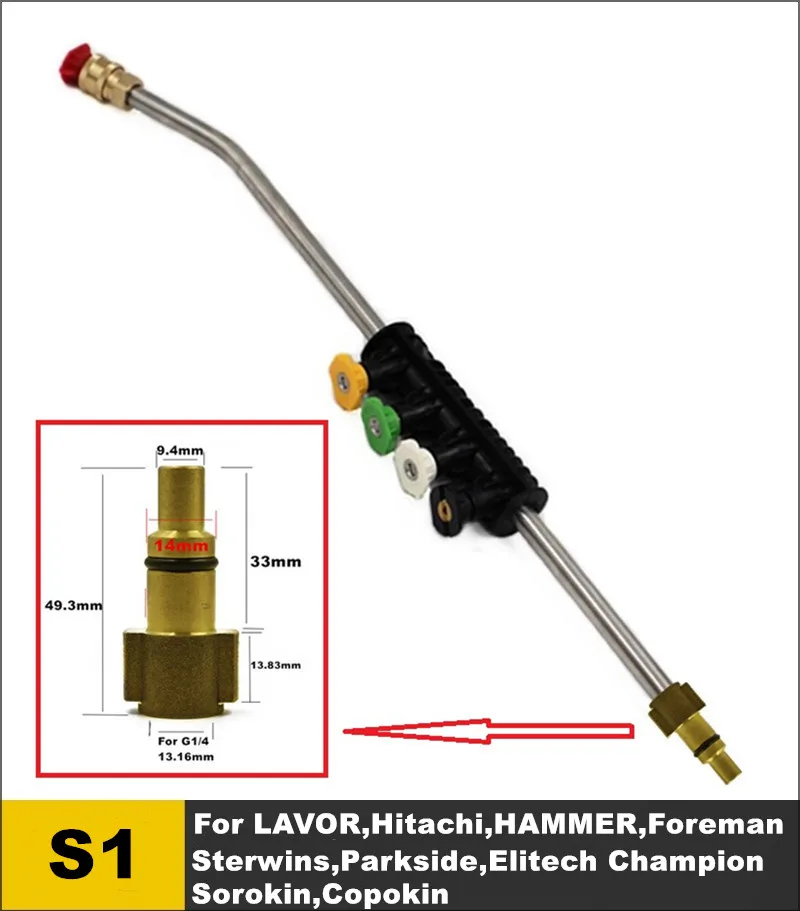 9.4mm
14mm
33mm
49.3mm
13.83mm
For G1/4
13.16mm

S1

For LAVOR,Hitachi,HAMMER,Foreman
Sterwins,Parkside,Elitech Champion
Sorokin,Copokin