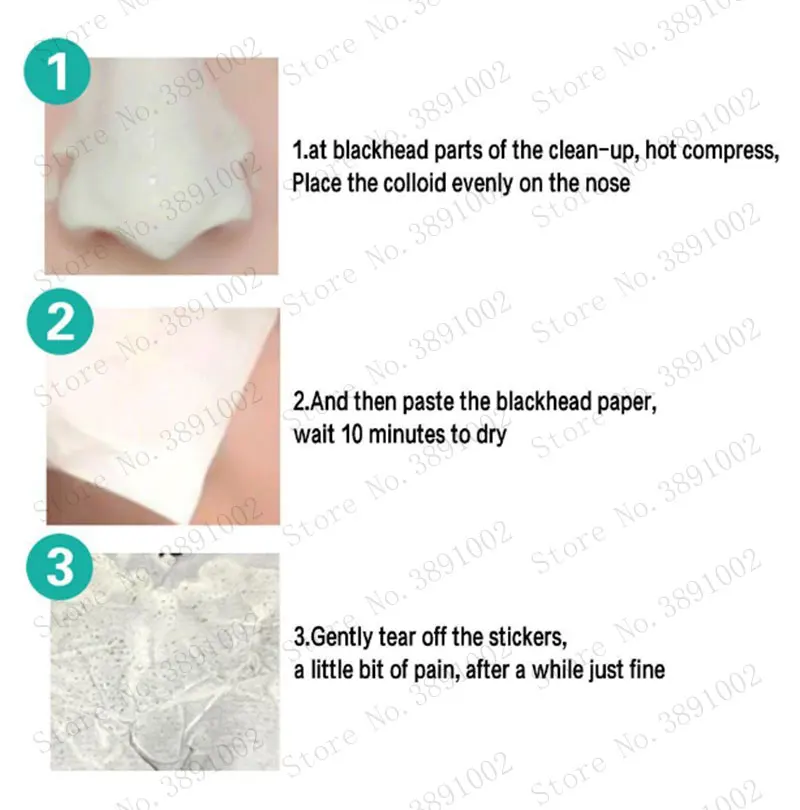 1

1.at blackhead parts of the clean-up, hot compress, Place the colloid evenly on the nose

2

2.And then paste the blackhead paper, wait 10 minutes to dry

3

3.Gently tear off the stickers, a little bit of pain, after a while just fine

Store No. 3891002