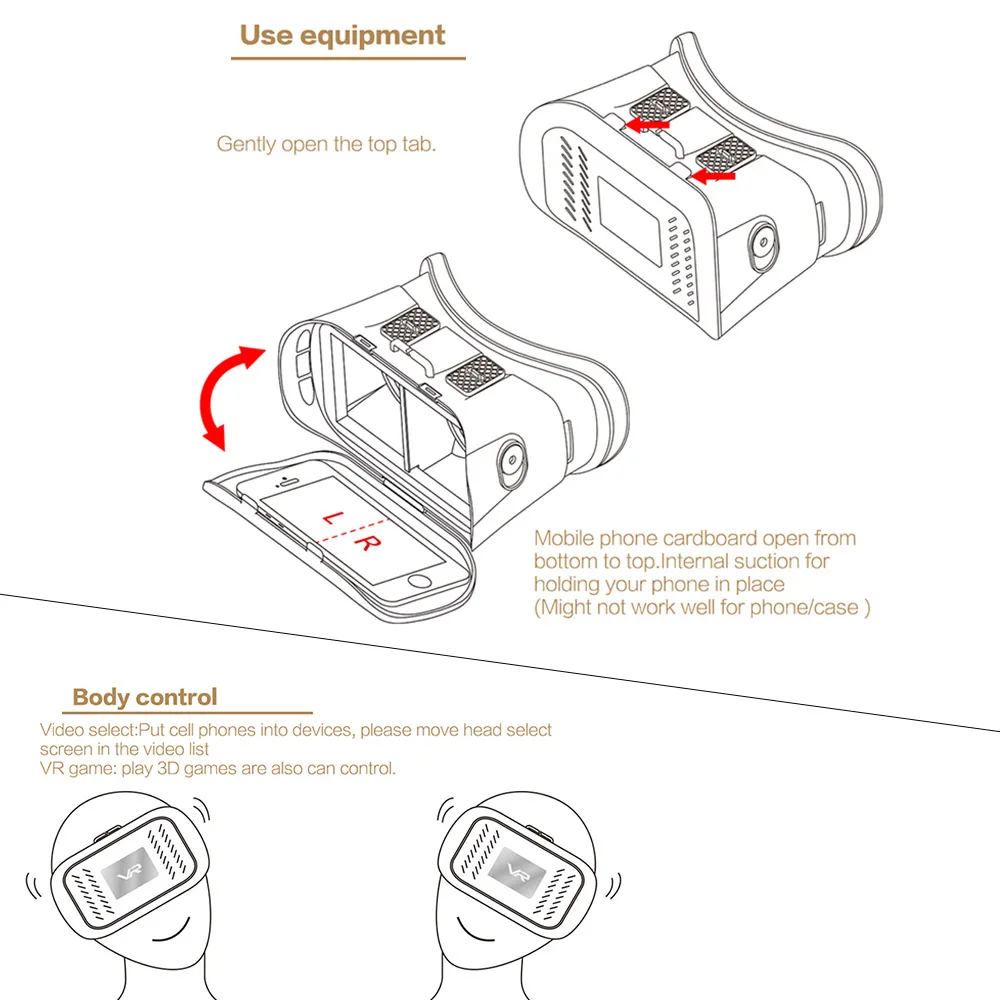 Use equipment

Gently open the top tab.

L
R

Mobile phone cardboard open from bottom to top.Internal suction for holding your phone in place (Might not work well for phone/case )

Body control

Video select:Put cell phones into devices, please move head select screen in the video list
VR game: play 3D games are also can control.

VR

VR