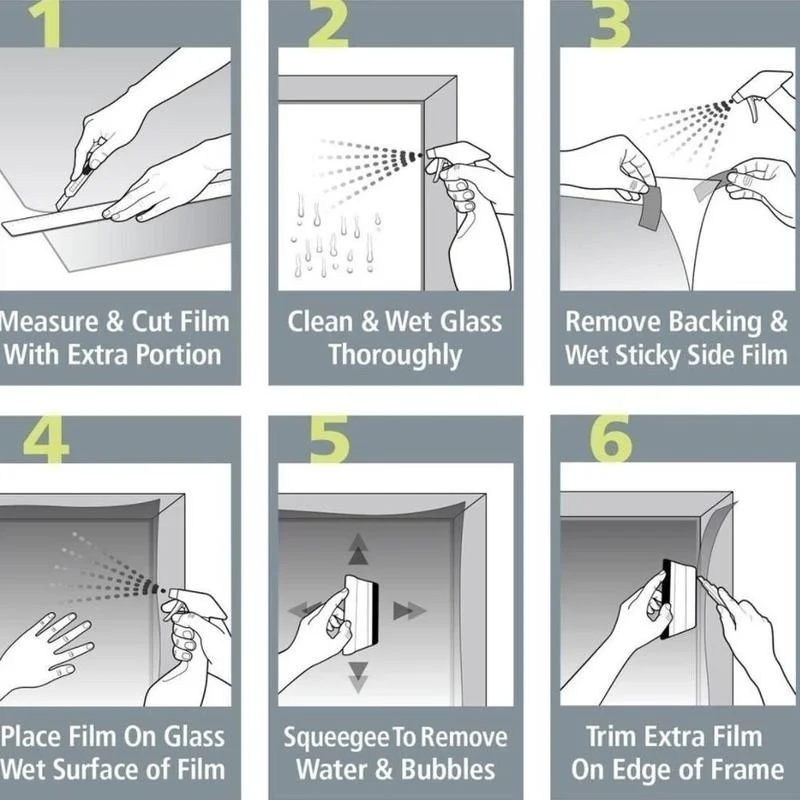 1

Measure & Cut Film With Extra Portion

2

Clean & Wet Glass Thoroughly

3

Remove Backing & Wet Sticky Side Film

4

Place Film On Glass Wet Surface of Film

5

Squeegee To Remove Water & Bubbles

6

Trim Extra Film On Edge of Frame