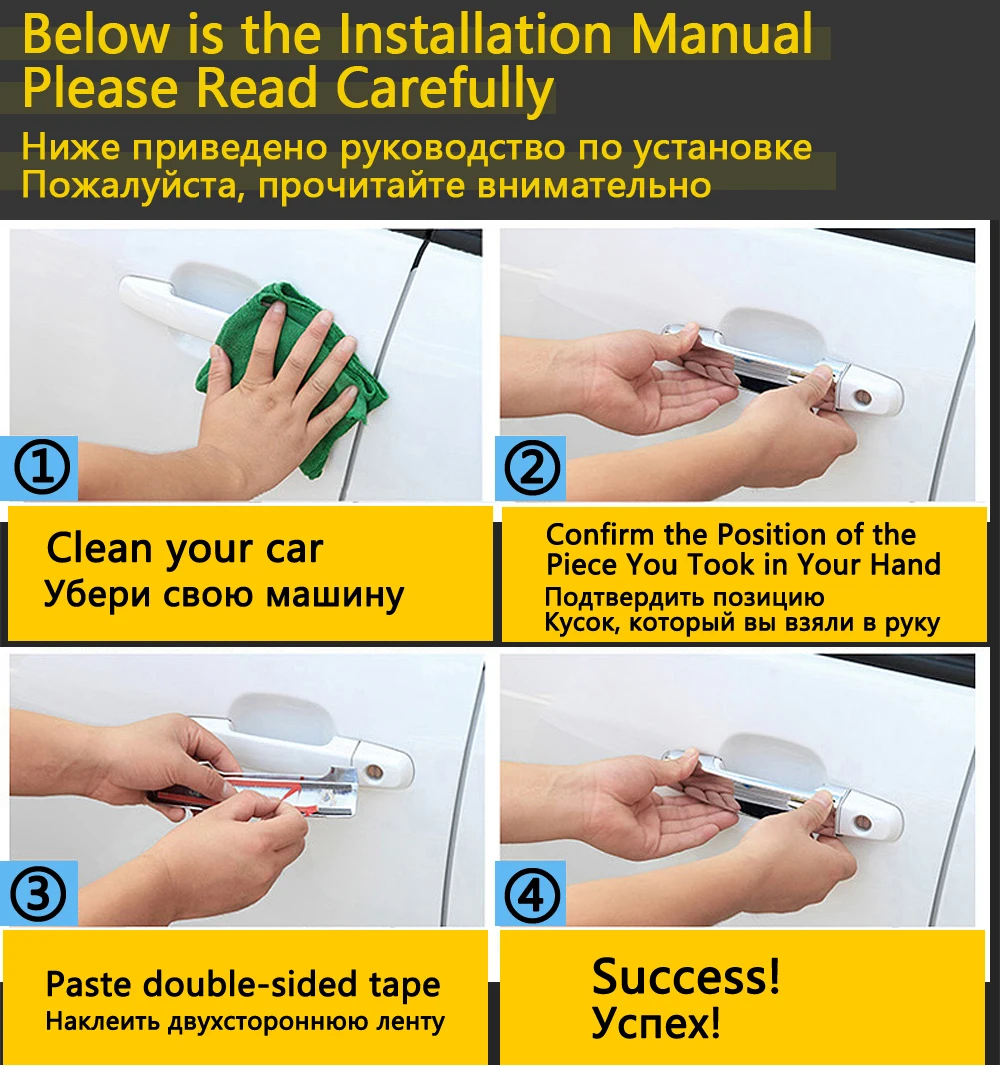 Below is the Installation Manual
Please Read Carefully
Ниже приведено руководство по установке
Пожалуйста, прочитайте внимательно

①

Clean your car
Убери свою машину

②

Confirm the Position of the Piece You Took in Your Hand
Подтвердить позицию
Кусок, который вы взяли в руку

③

Paste double-sided tape
Наклеить двухстороннюю ленту

④

Success!
Успех!