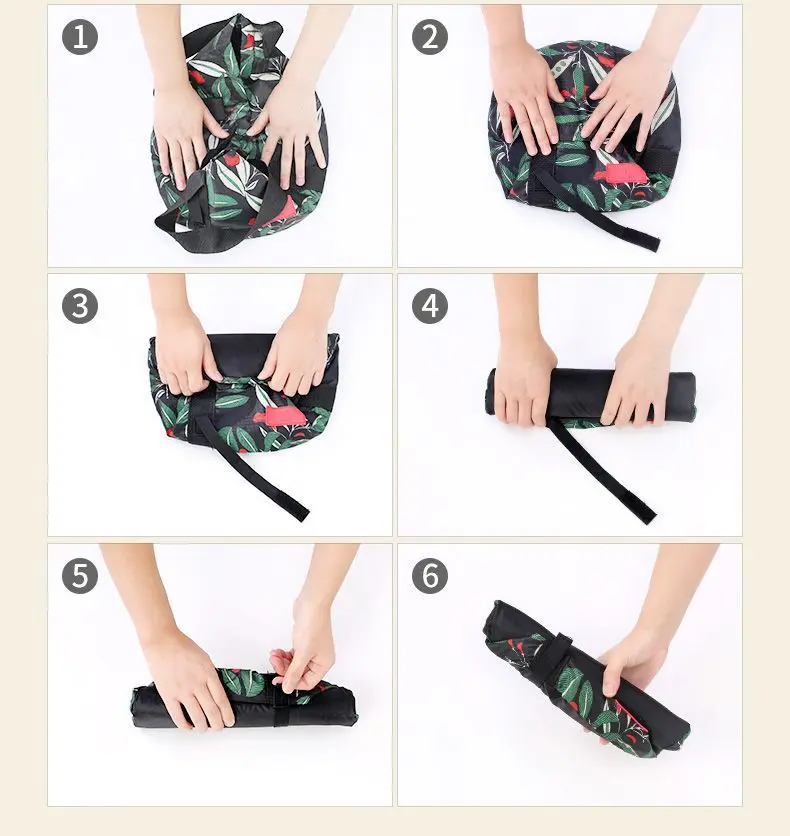 1

2

3

4

5

6