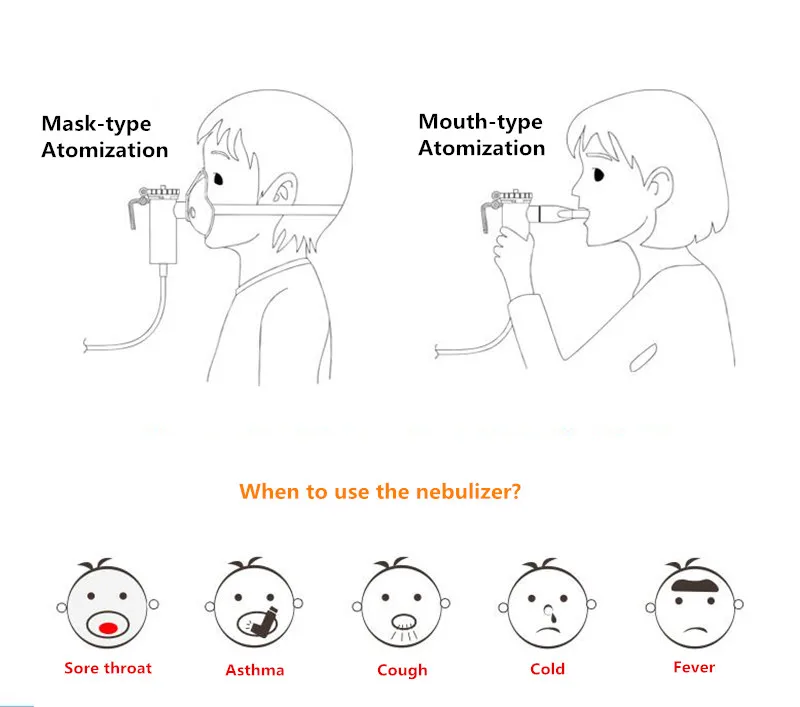 Mask-type Atomization

Mouth-type Atomization

When to use the nebulizer?

Sore throat

Asthma

Cough

Cold

Fever