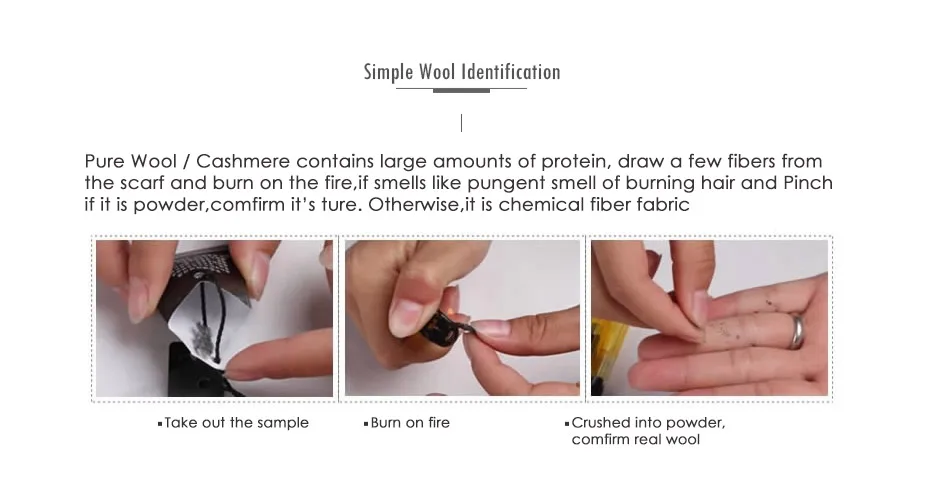 Simple Wool Identification

Pure Wool / Cashmere contains large amounts of protein, draw a few fibers from the scarf and burn on the fire,if smells like pungent smell of burning hair and Pinch if it is powder,comfirm it's ture. Otherwise,it is chemical fiber fabric

▪Take out the sample

▪Burn on fire

▪Crushed into powder, comfirm real wool