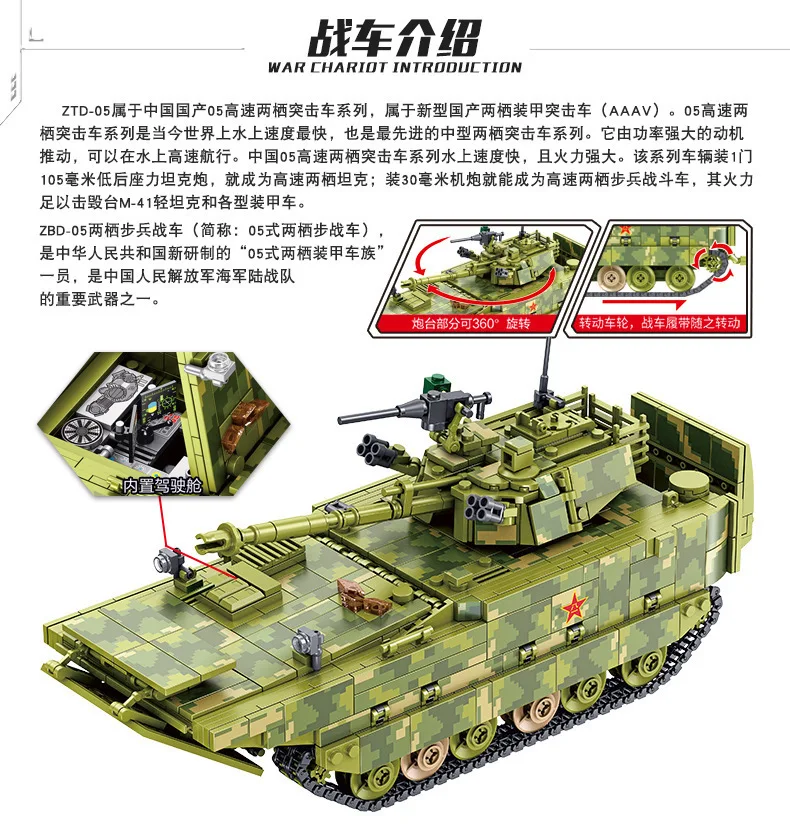 战车介绍
WAR CHARIOT INTRODUCTION

ZTD-05属于中国国产05高速两栖突击车系列，属于新型国产两栖装甲突击车（AAAV）。05高速两栖突击车系列是当今世界上水上速度最快，也是最先进的中型两栖突击车系列。它由功率强大的动机推动，可以在水上高速航行。中国05高速两栖突击车系列水上速度快，且火力强大。该系列车辆装1门105毫米低后座力坦克炮，就成为高速两栖坦克；装30毫米机炮就能成为高速两栖步兵战斗车，其火力足以击毁台M-41轻坦克和各型装甲车。

ZBD-05两栖步兵战车（简称：05式两栖步战车），是中华人民共和国新研制的“05式两栖装甲车族”一员，是中国人民解放军海军陆战队的重要武器之一。

炮台部分可360°旋转

转动车轮，战车履带随之转动

内置驾驶舱