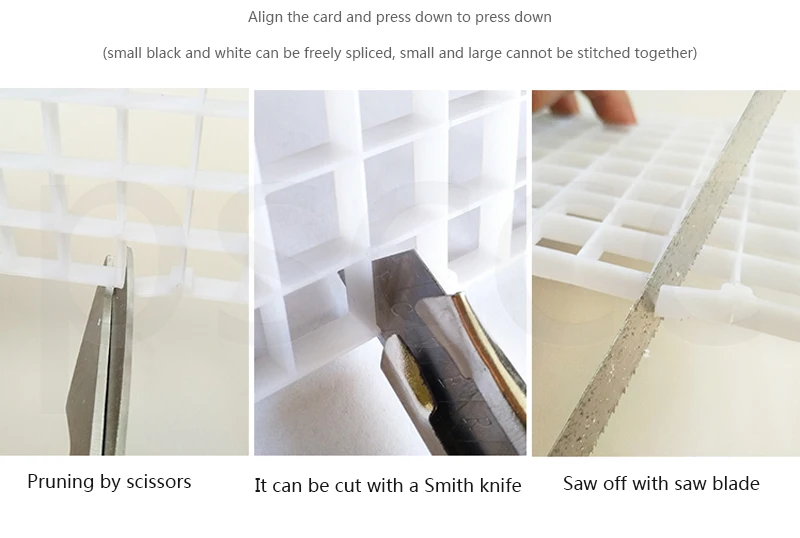 Align the card and press down to press down

(small black and white can be freely spliced, small and large cannot be stitched together)

Pruning by scissors

It can be cut with a Smith knife

Saw off with saw blade