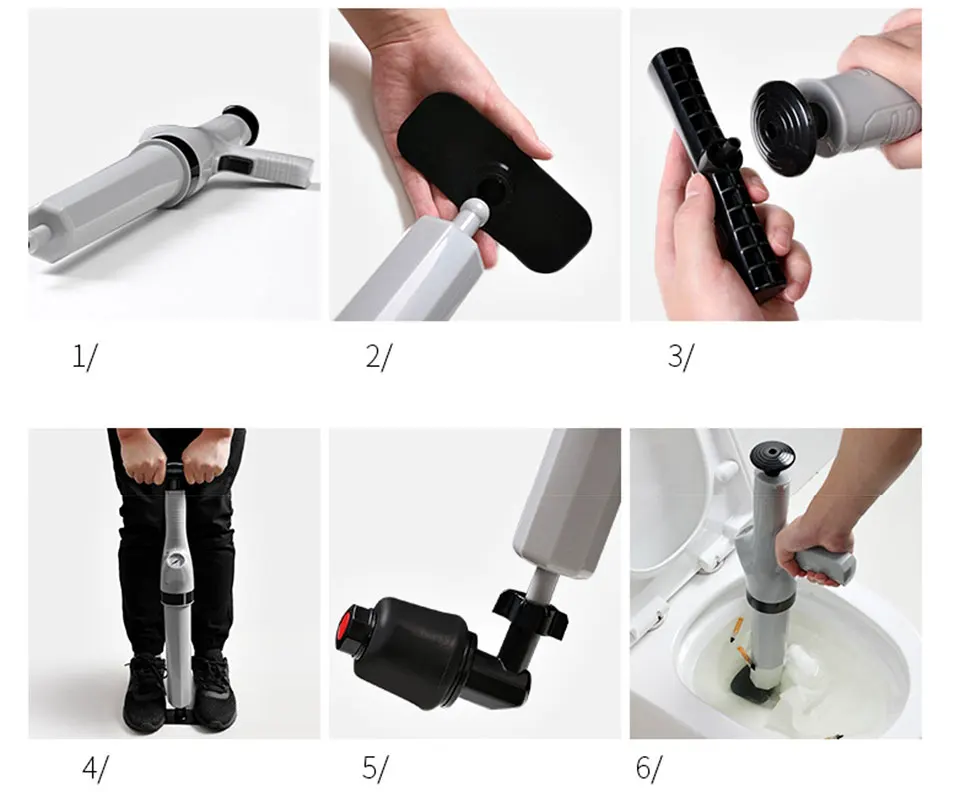 1/

2/

3/

4/

5/

6/