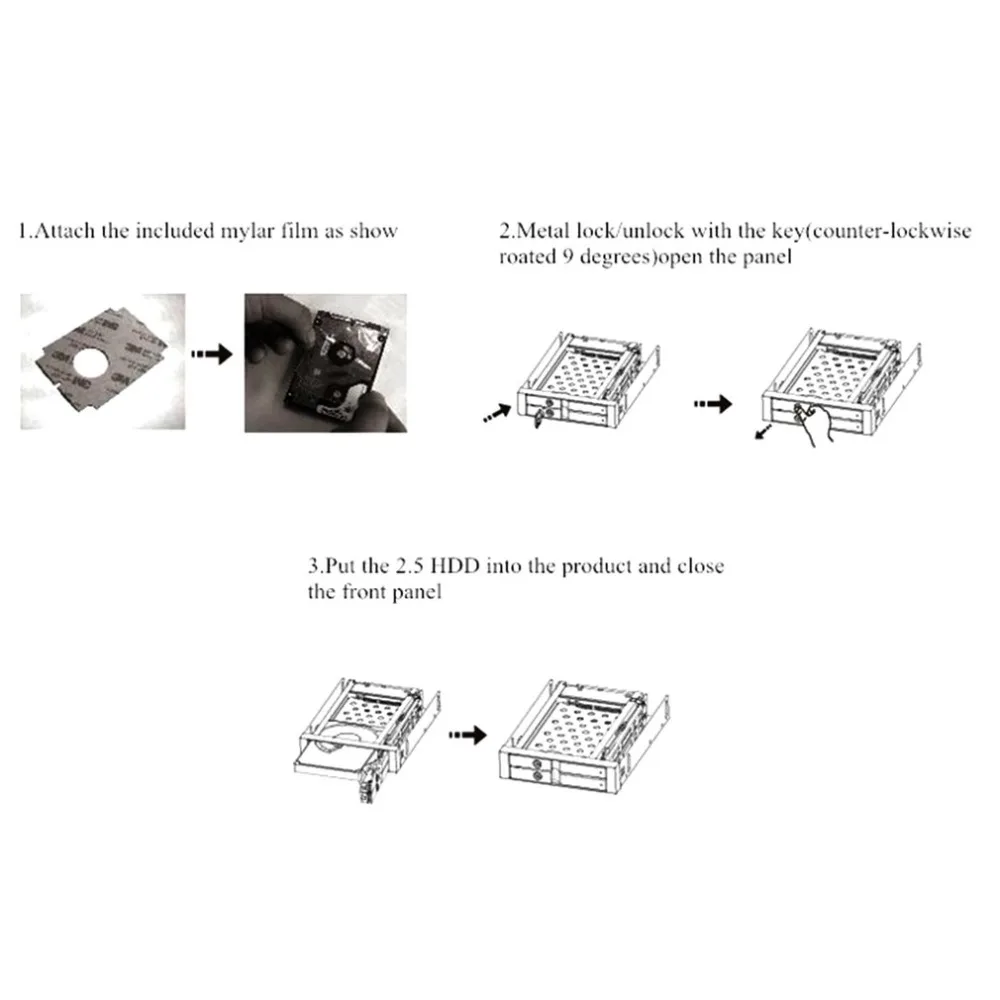 1.Attach the included mylar film as show

2.Metal lock/unlock with the key(counter-lockwise roated 9 degrees)open the panel

3.Put the 2.5 HDD into the product and close the front panel