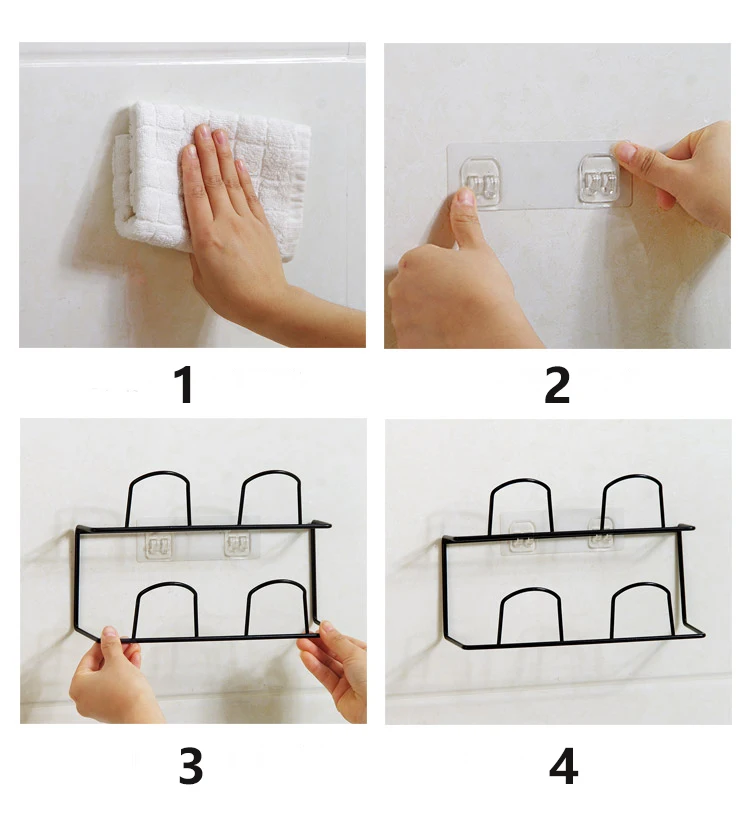 1

2

3

4