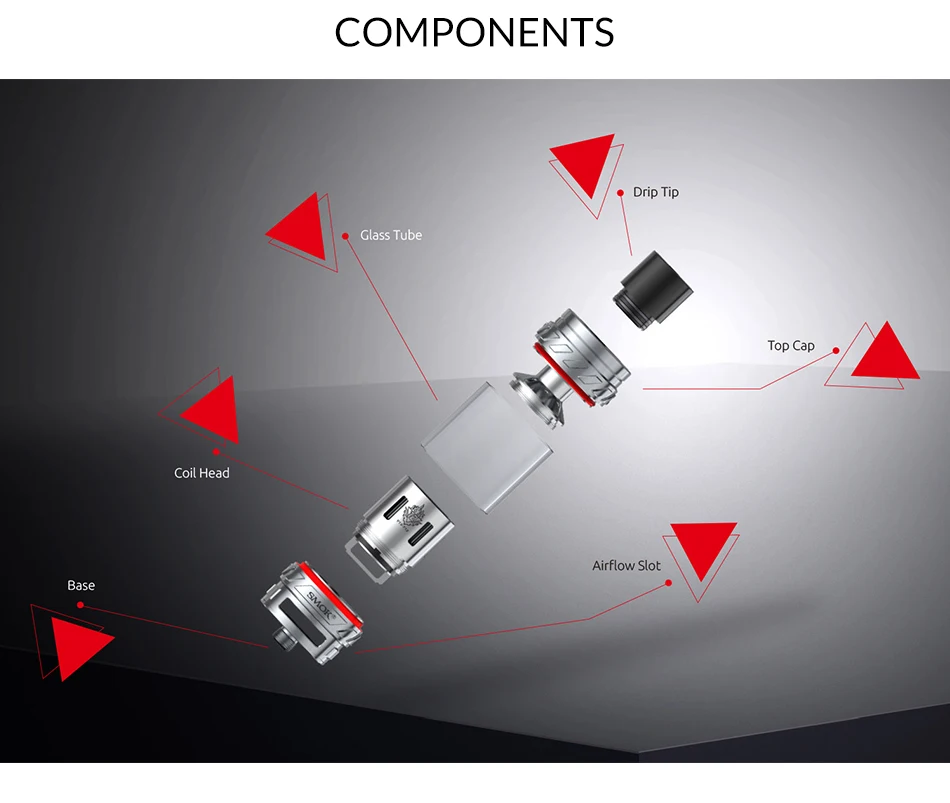 COMPONENTS

Drip Tip

Glass Tube

Top Cap

Coil Head

Airflow Slot

Base

SMOK