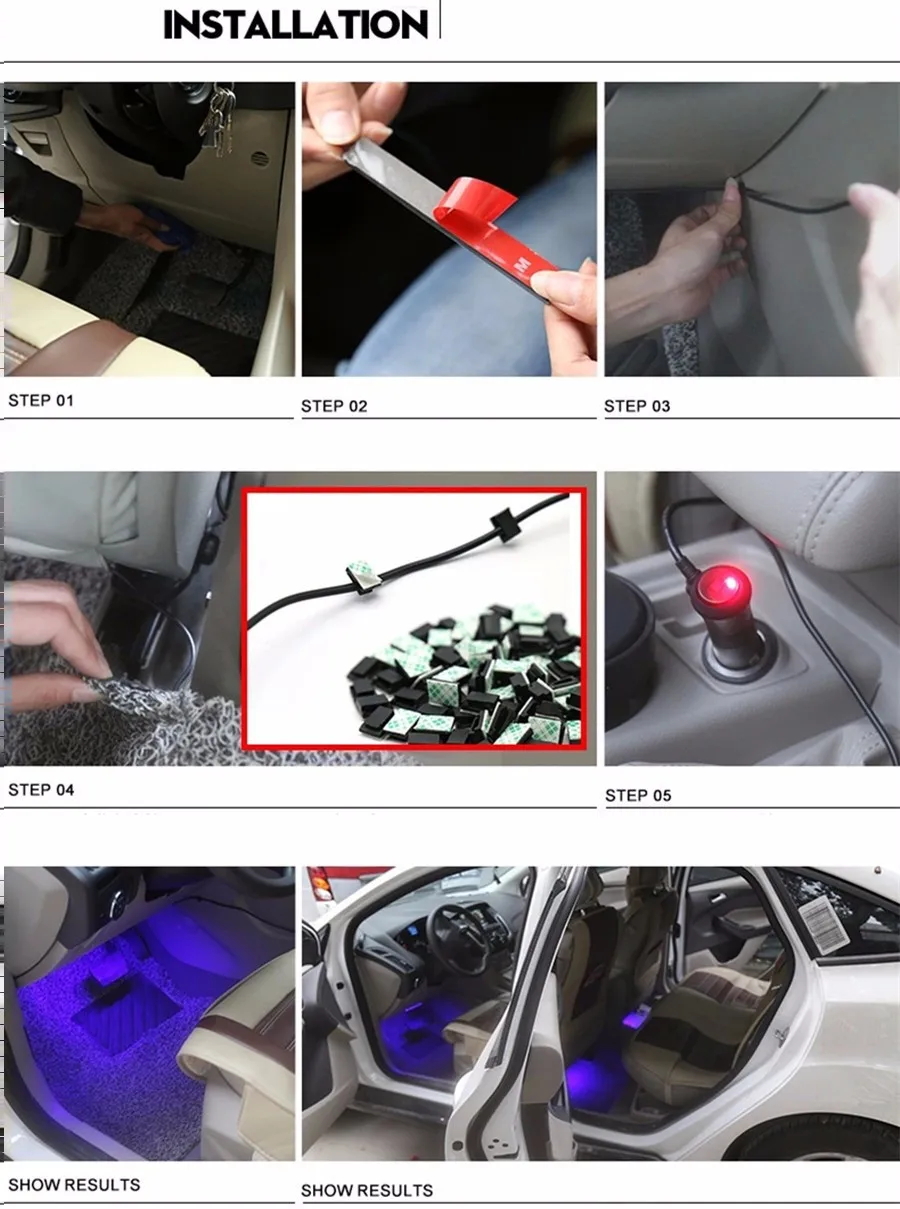 INSTALLATION

STEP 01

STEP 02

STEP 03

STEP 04

STEP 05

SHOW RESULTS

SHOW RESULTS