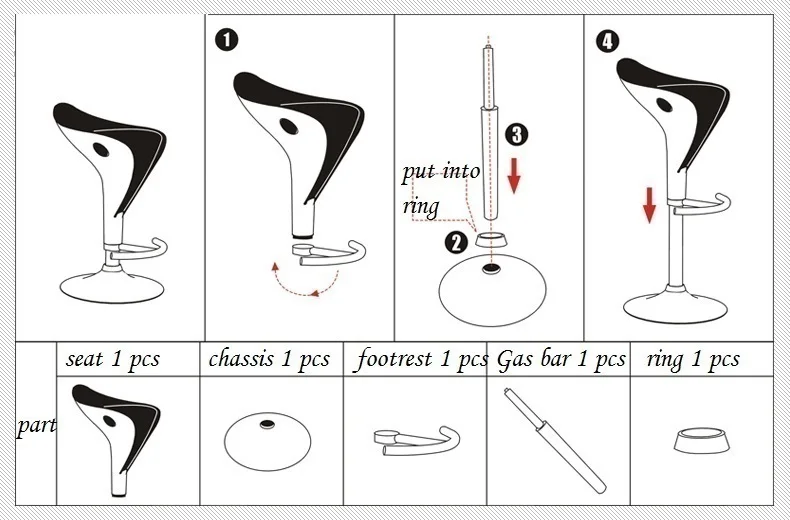 1

put into ring

3

2

4

| part | seat 1 pcs | chassis 1 pcs | footrest 1 pcs | Gas bar 1 pcs | ring 1 pcs |
|---|---|---|---|---|---|