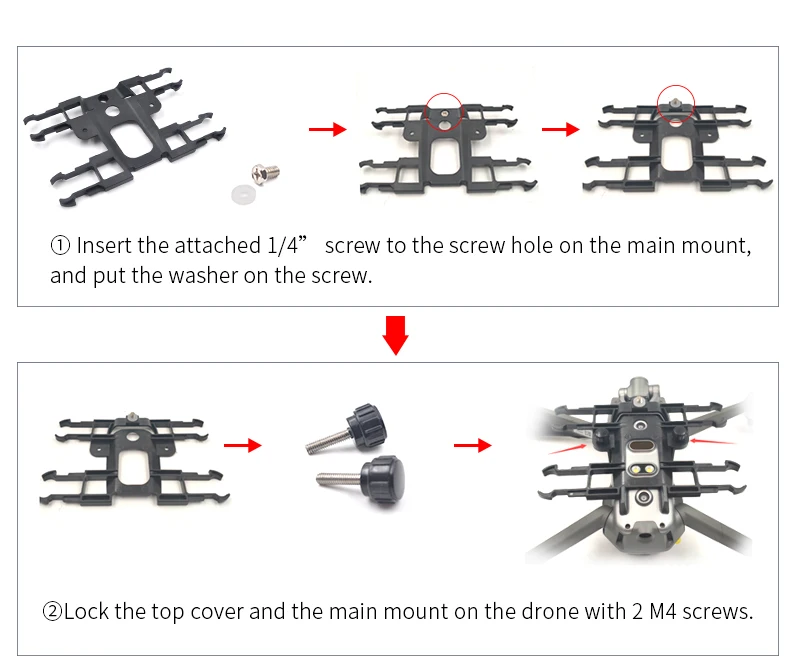 ① Insert the attached 1/4” screw to the screw hole on the main mount, and put the washer on the screw.

②Lock the top cover and the main mount on the drone with 2 M4 screws.