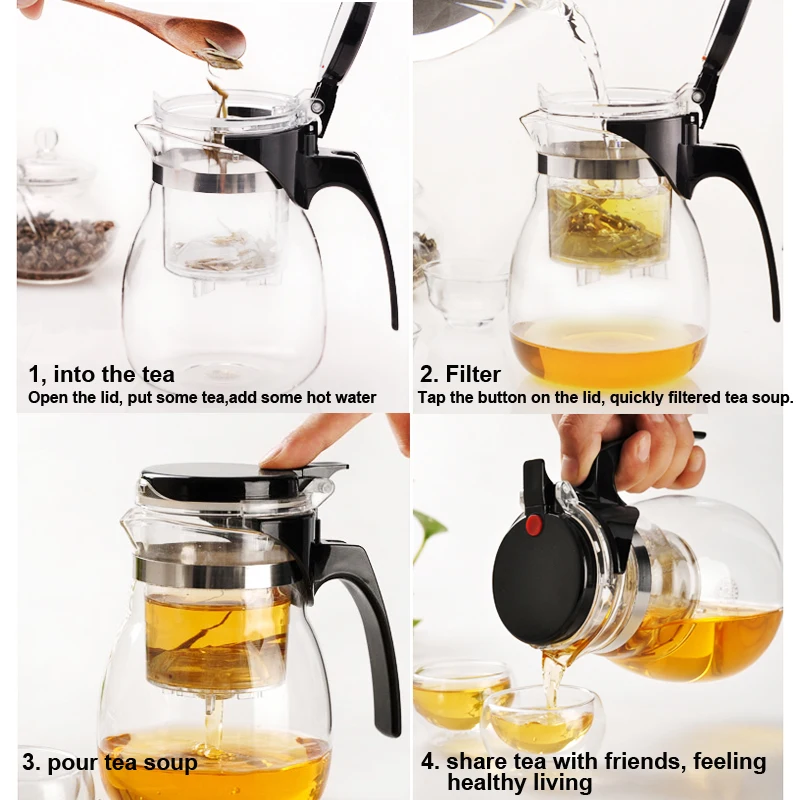 1, into the tea
Open the lid, put some tea,add some hot water

2. Filter
Tap the button on the lid, quickly filtered tea soup.

3. pour tea soup

4. share tea with friends, feeling healthy living