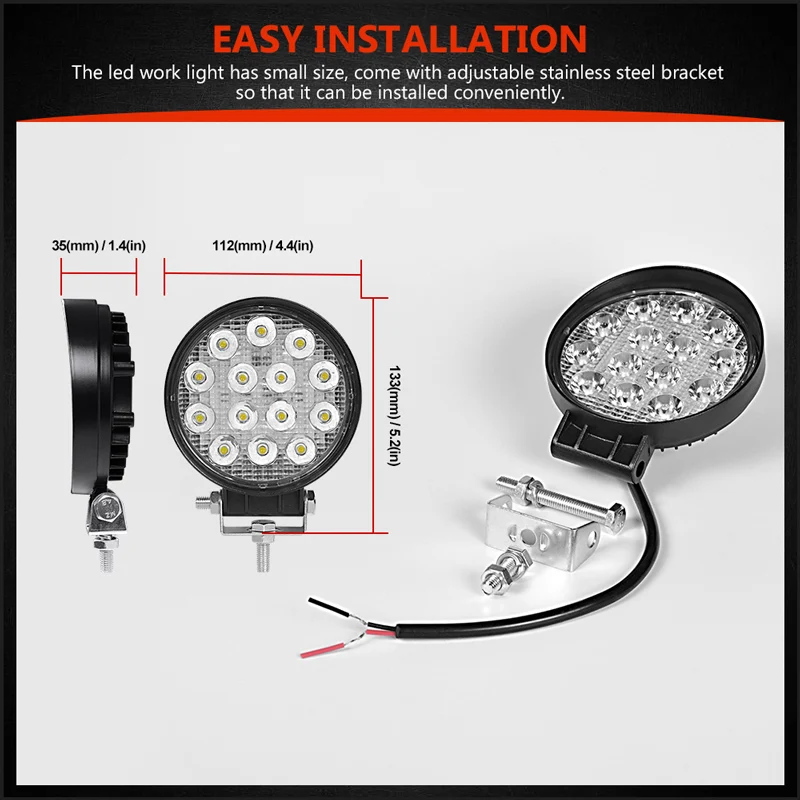 EASY INSTALLATION

The led work light has small size, come with adjustable stainless steel bracket so that it can be installed conveniently.

35(mm) / 1.4(in)

112(mm) / 4.4(in)

133(mm) / 5.2(in)