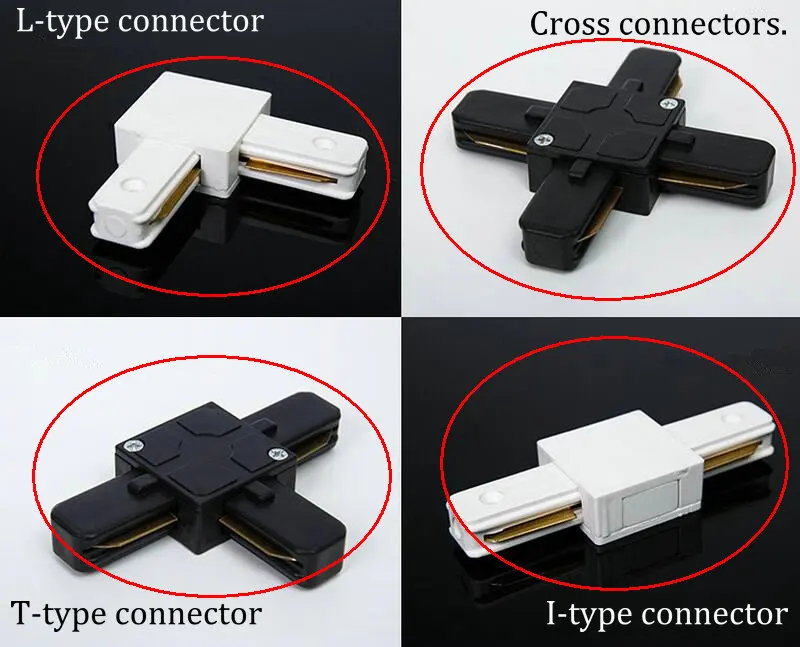 L-type connector

Cross connectors.

T-type connector

I-type connector