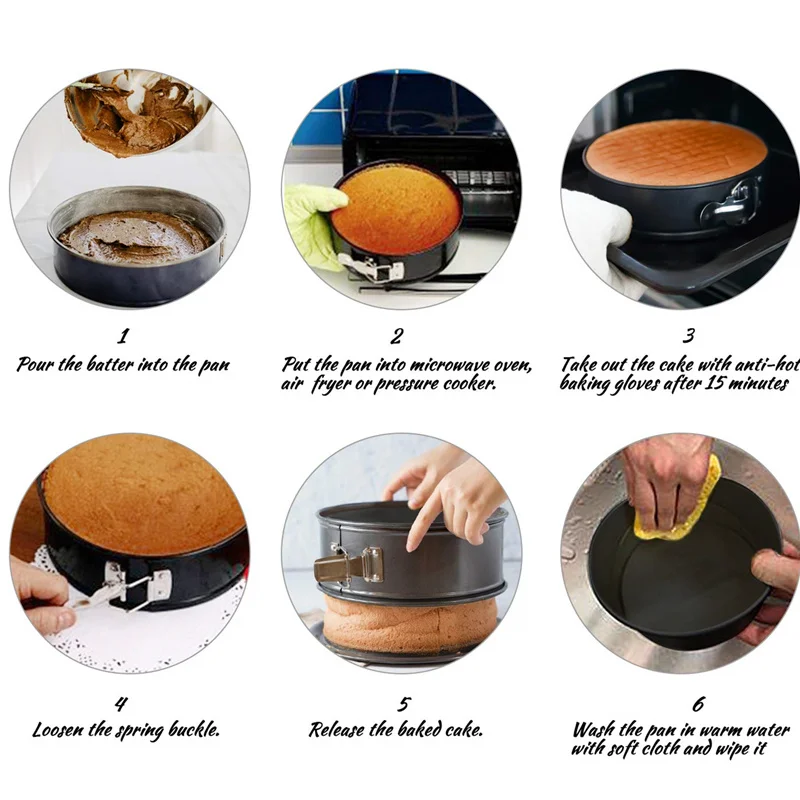 1
Pour the batter into the pan

2
Put the pan into microwave oven, air fryer or pressure cooker.

3
Take out the cake with anti-hot baking gloves after 15 minutes

4
Loosen the spring buckle.

5
Release the baked cake.

6
Wash the pan in warm water with soft cloth and wipe it