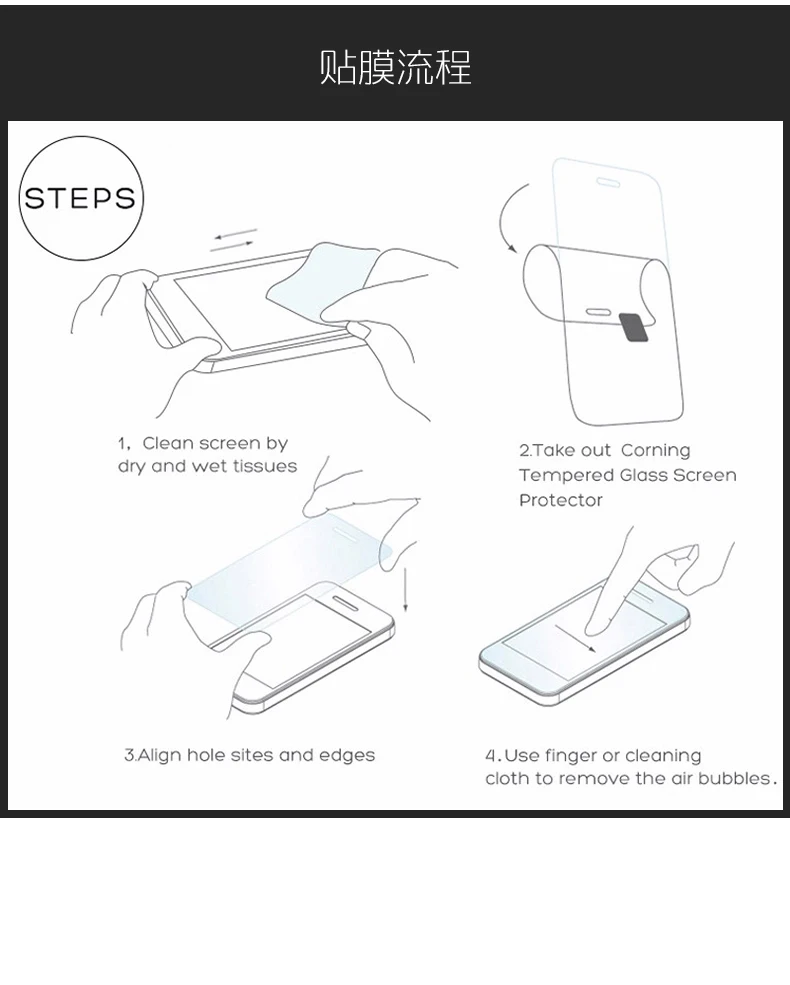 贴膜流程

STEPS

1, Clean screen by dry and wet tissues

2.Take out Corning Tempered Glass Screen Protector

3.Align hole sites and edges

4.Use finger or cleaning cloth to remove the air bubbles.