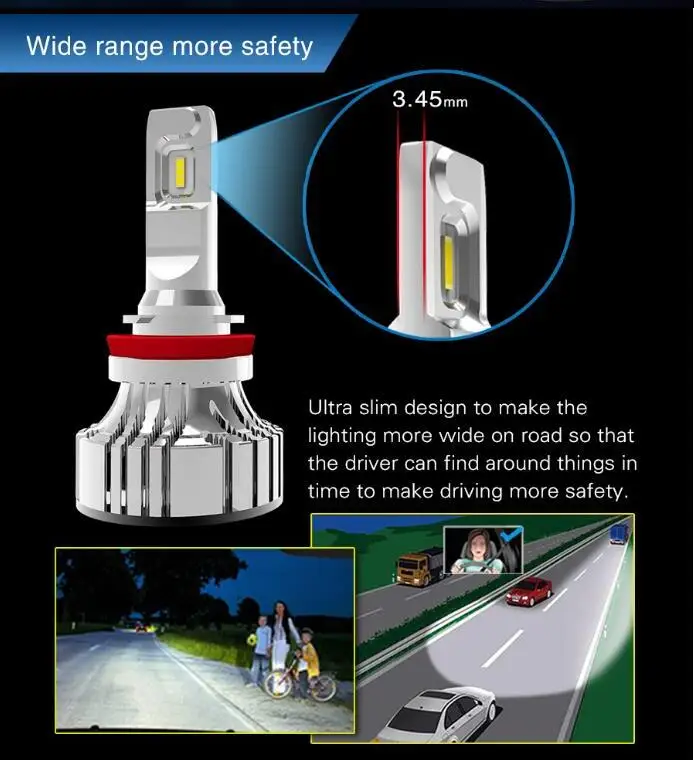 Wide range more safety

3.45mm

Ultra slim design to make the lighting more wide on road so that the driver can find around things in time to make driving more safety.