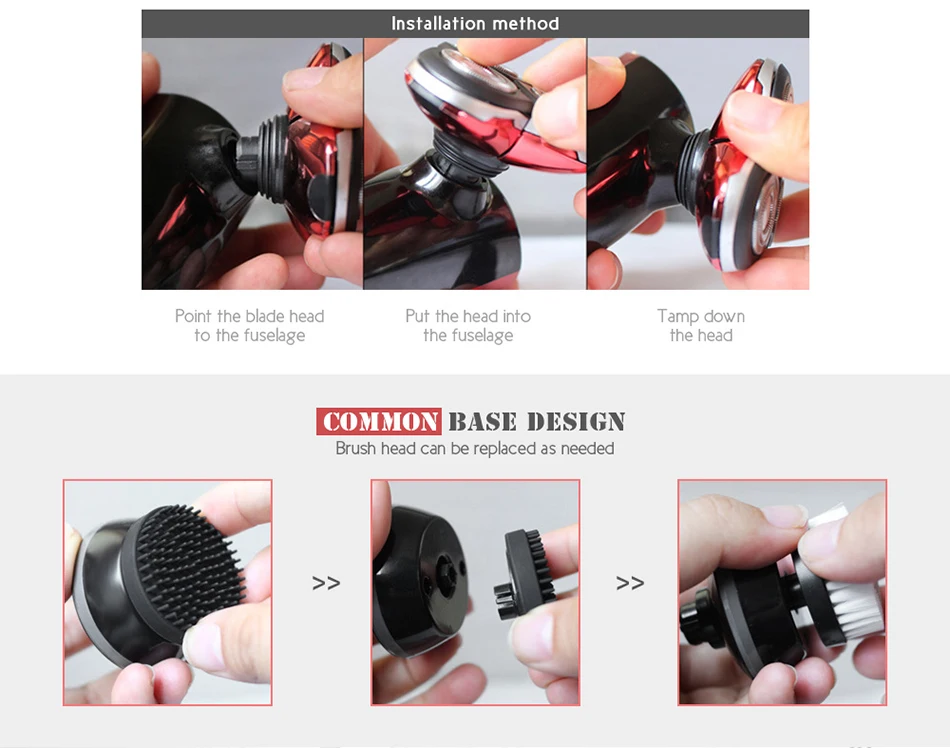 Installation method

Point the blade head to the fuselage

Put the head into the fuselage

Tamp down the head

COMMON BASE DESIGN

Brush head can be replaced as needed

>>

>>