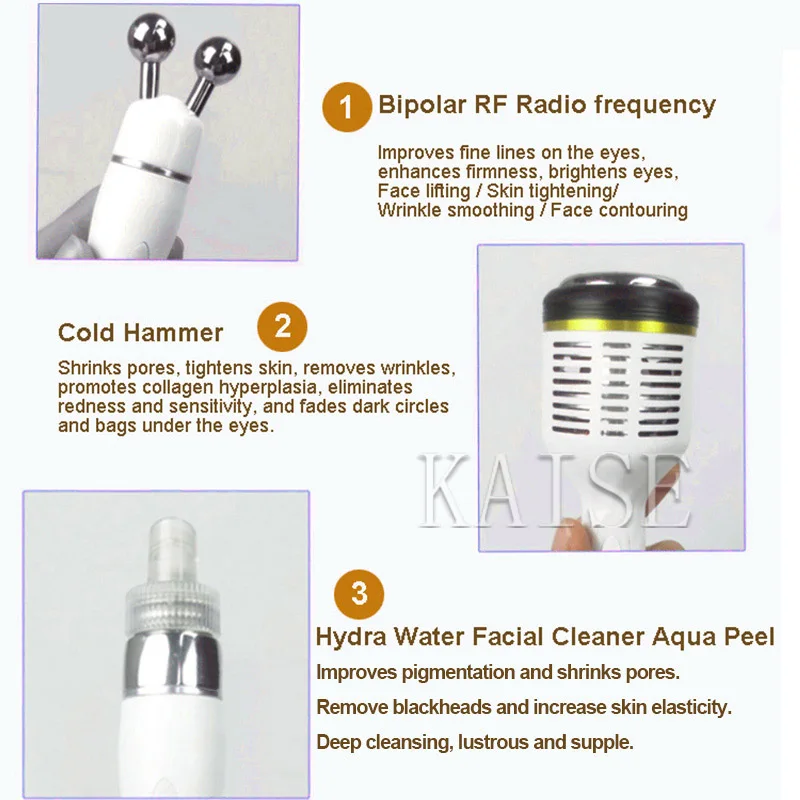 1 Bipolar RF Radio frequency

Improves fine lines on the eyes, enhances firmness, brightens eyes, Face lifting / Skin tightening/ Wrinkle smoothing / Face contouring

Cold Hammer 2

Shrinks pores, tightens skin, removes wrinkles, promotes collagen hyperplasia, eliminates redness and sensitivity, and fades dark circles and bags under the eyes.

KAISE

3

Hydra Water Facial Cleaner Aqua Peel

Improves pigmentation and shrinks pores.

Remove blackheads and increase skin elasticity.

Deep cleansing, lustrous and supple.