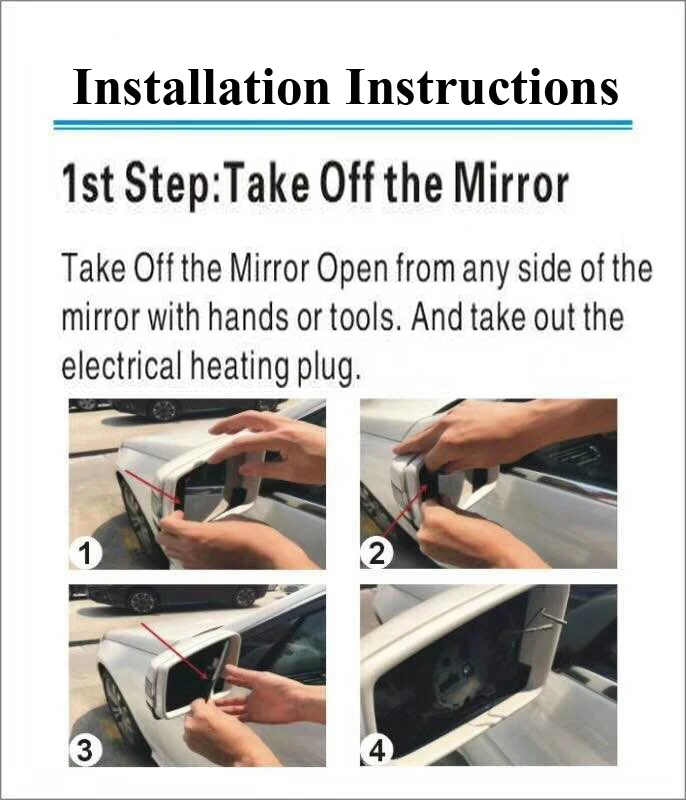 Installation Instructions

1st Step:Take Off the Mirror

Take Off the Mirror Open from any side of the mirror with hands or tools. And take out the electrical heating plug.

1

2

3

4