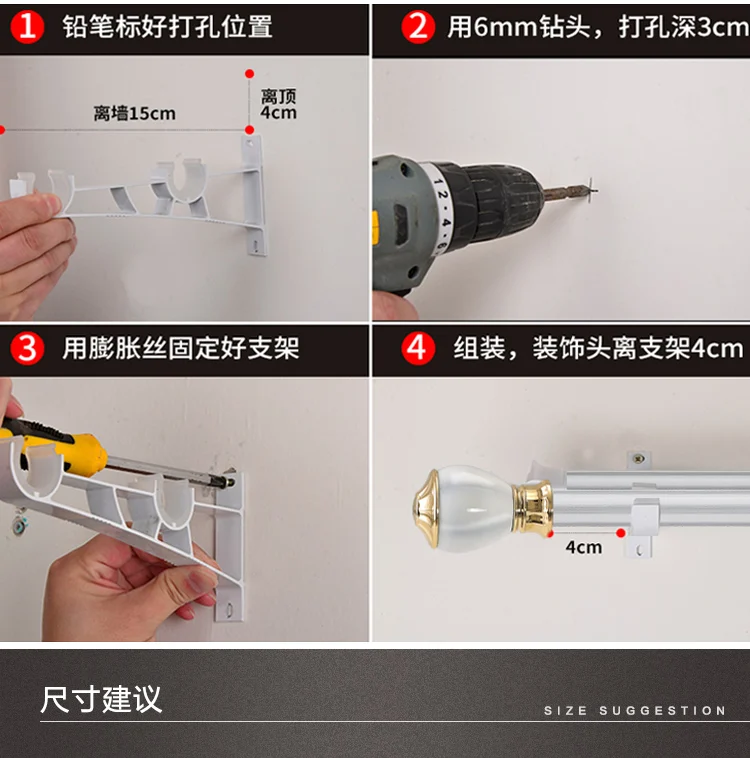 1 铅笔标好打孔位置

离墙15cm

离顶
4cm

2 用6mm钻头，打孔深3cm

12·4·6

3 用膨胀丝固定好支架

4 组装，装饰头离支架4cm

4cm

尺寸建议

SIZE SUGGESTION