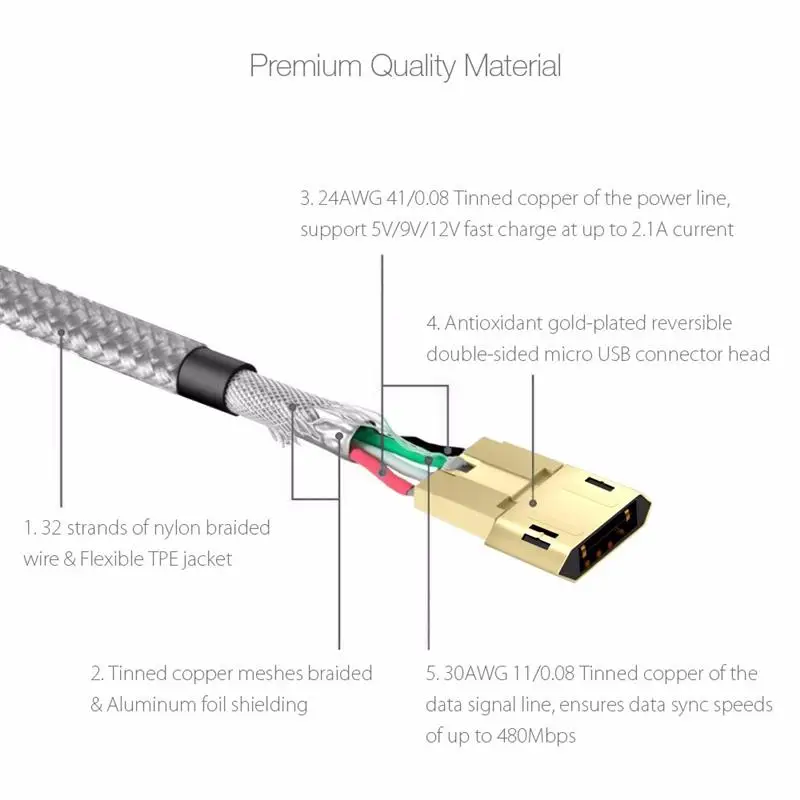 Premium Quality Material

3. 24AWG 41/0.08 Tinned copper of the power line, support 5V/9V/12V fast charge at up to 2.1A current

4. Antioxidant gold-plated reversible double-sided micro USB connector head

1. 32 strands of nylon braided wire & Flexible TPE jacket

2. Tinned copper meshes braided & Aluminum foil shielding

5. 30AWG 11/0.08 Tinned copper of the data signal line, ensures data sync speeds of up to 480Mbps