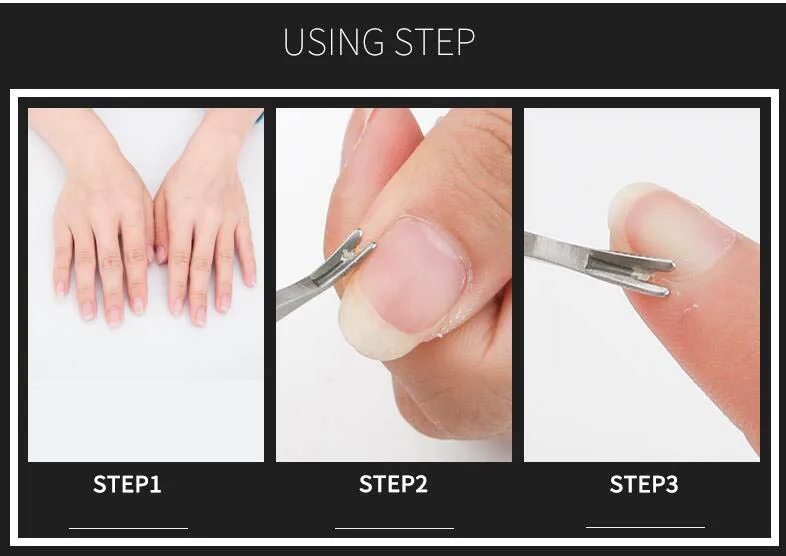 USING STEP

STEP1

STEP2

STEP3