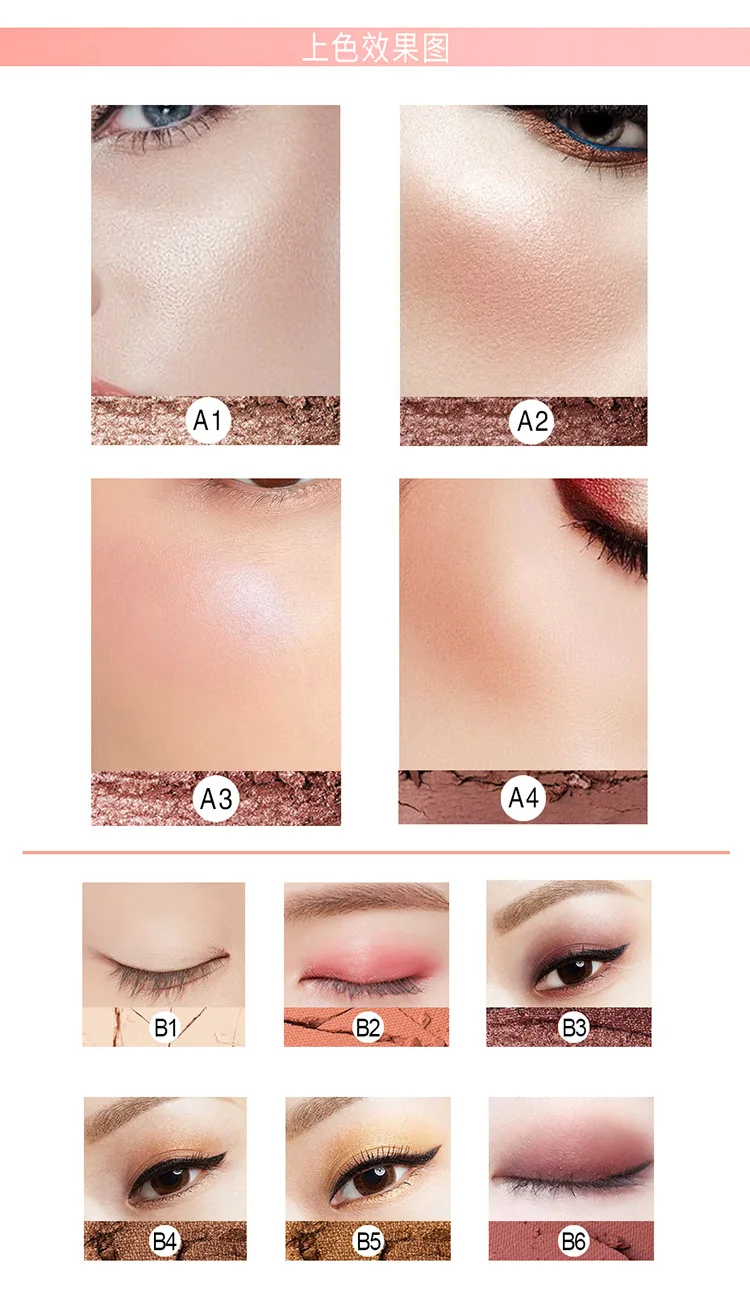 上色效果图

A1

A2

A3

A4

B1

B2

B3

B4

B5

B6