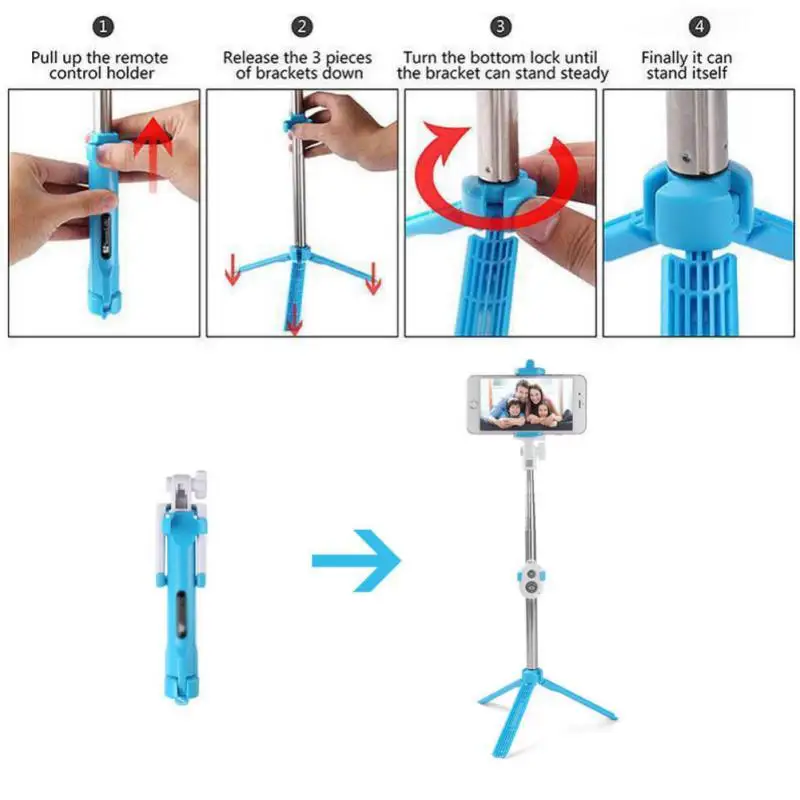 1
Pull up the remote control holder

2
Release the 3 pieces of brackets down

3
Turn the bottom lock until the bracket can stand steady

4
Finally it can stand itself