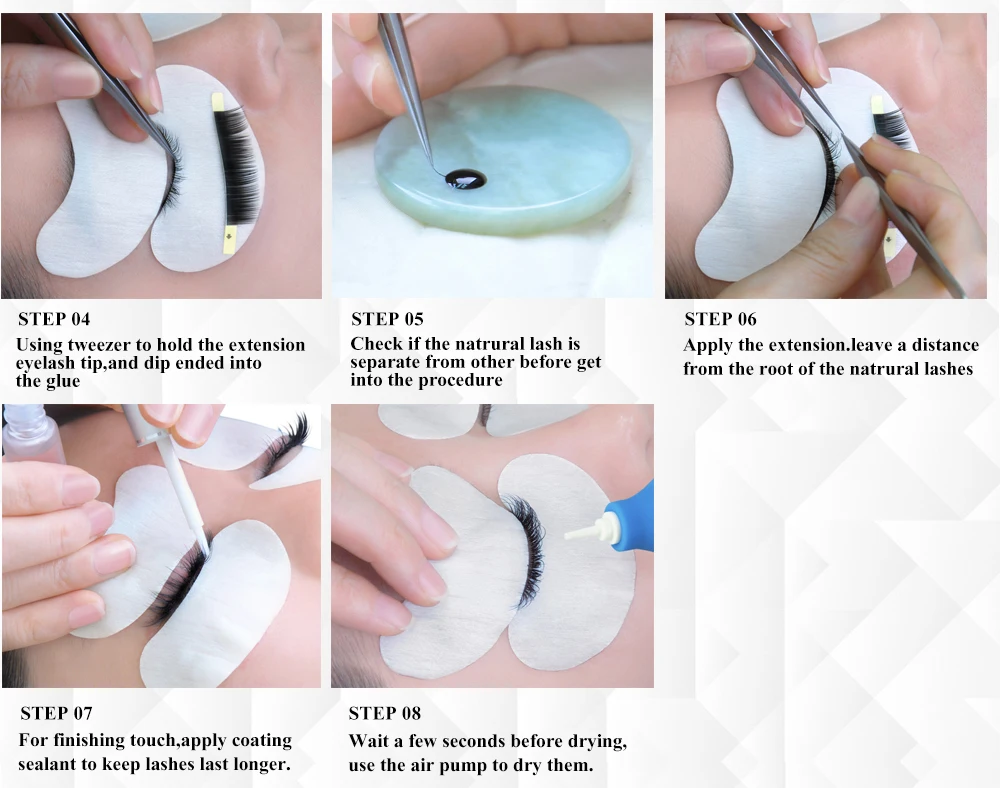 STEP 04
Using tweezer to hold the extension eyelash tip,and dip ended into the glue

STEP 05
Check if the natrural lash is separate from other before get into the procedure

STEP 06
Apply the extension.leave a distance from the root of the natrural lashes

STEP 07
For finishing touch,apply coating sealant to keep lashes last longer.

STEP 08
Wait a few seconds before drying, use the air pump to dry them.