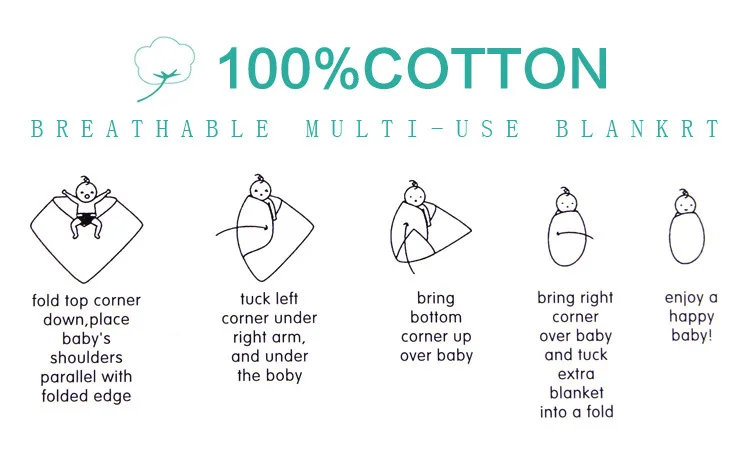 100%COTTON

BREATHABLE MULTI-USE BLANKRT

fold top corner down,place baby's shoulders parallel with folded edge

tuck left corner under right arm, and under the boby

bring bottom corner up over baby

bring right corner over baby and tuck extra blanket into a fold

enjoy a happy baby!