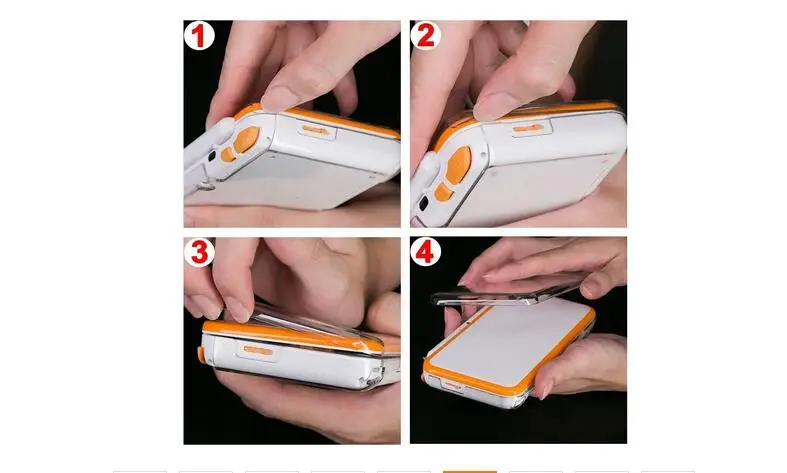 1

2

3

4