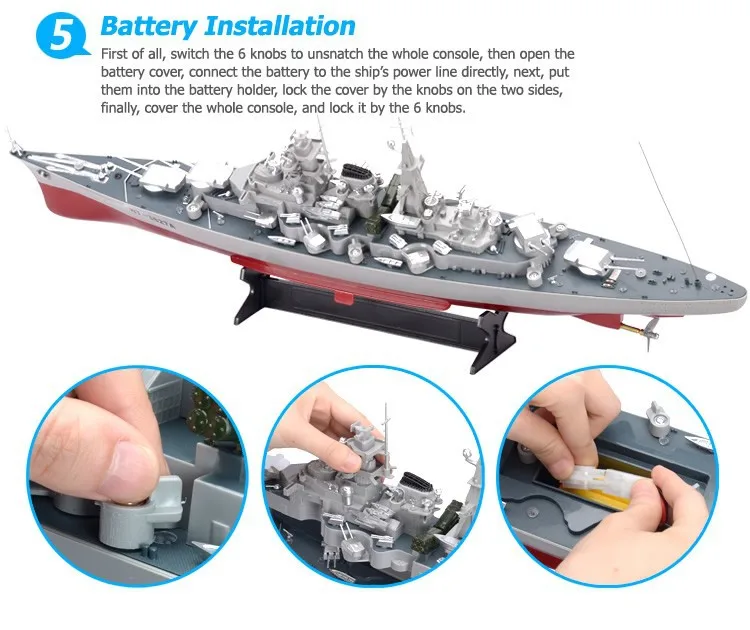 5 Battery Installation

First of all, switch the 6 knobs to unsnatch the whole console, then open the battery cover, connect the battery to the ship's power line directly, next, put them into the battery holder, lock the cover by the knobs on the two sides, finally, cover the whole console, and lock it by the 6 knobs.