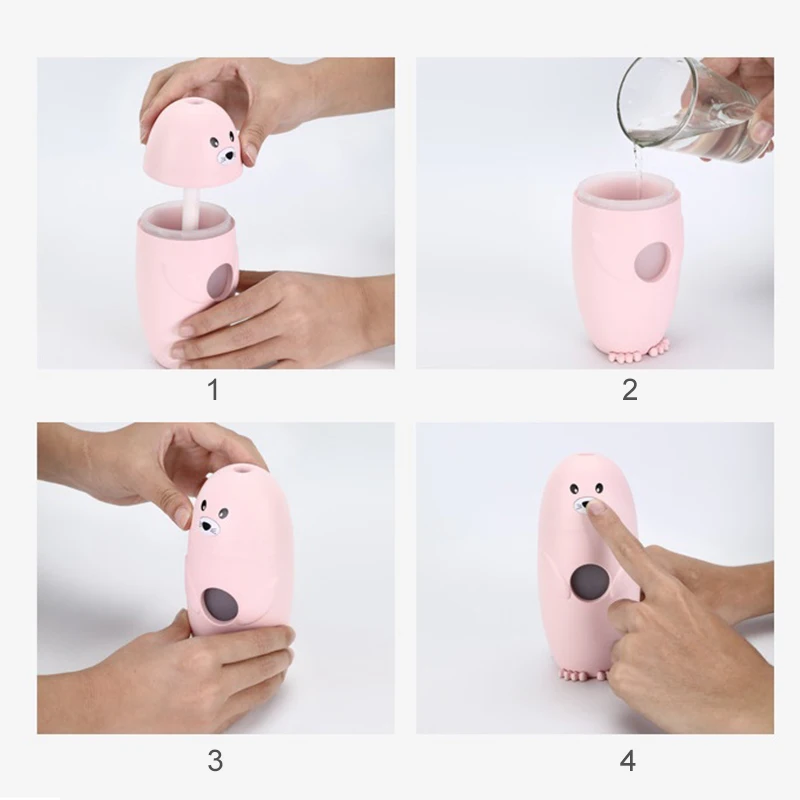 1

2

3

4