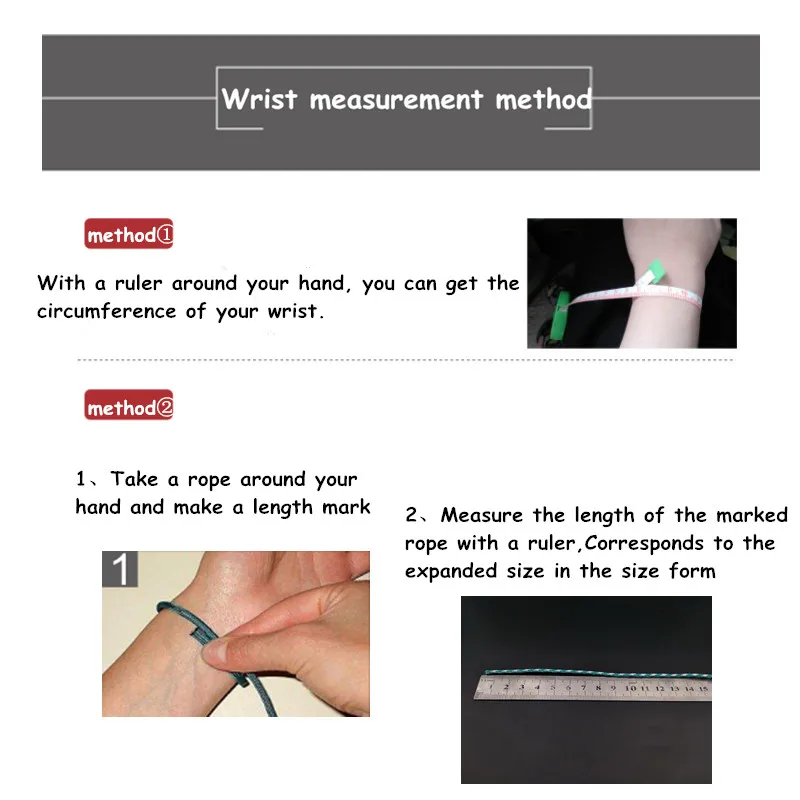 Wrist measurement method

method①

With a ruler around your hand, you can get the circumference of your wrist.

method②

1、Take a rope around your hand and make a length mark

1

2、Measure the length of the marked rope with a ruler,Corresponds to the expanded size in the size form

1 2 3 4 5 6 7 8 9 10 11 12 13 14 15