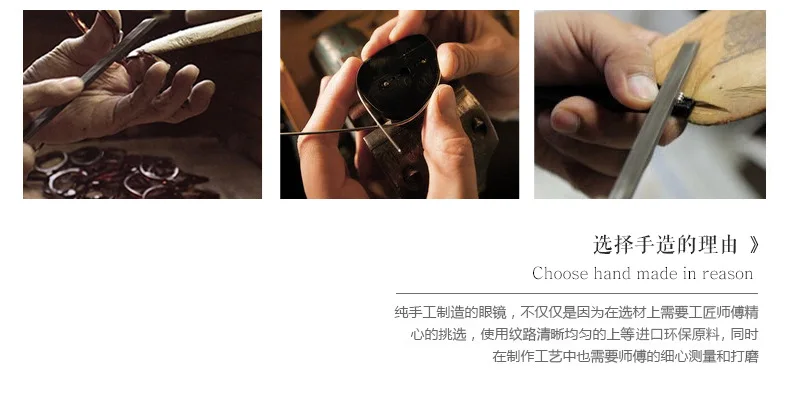 选择手造的理由 》

Choose hand made in reason

纯手工制造的眼镜，不仅仅是因为在选材上需要工匠师傅精心的挑选，使用纹路清晰均匀的上等进口环保原料，同时在制作工艺中也需要师傅的细心测量和打磨