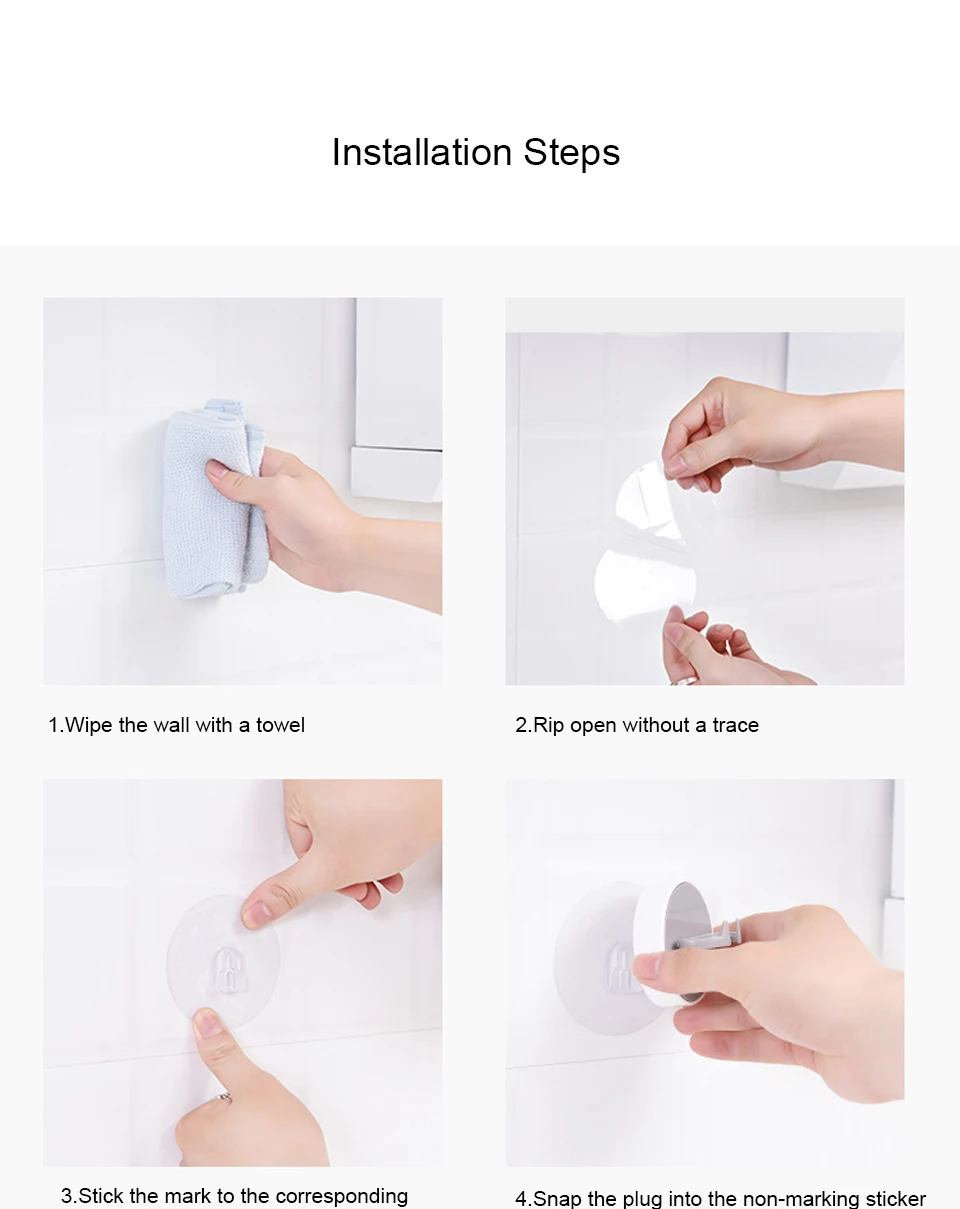 Installation Steps

1.Wipe the wall with a towel

2.Rip open without a trace

3.Stick the mark to the corresponding

4.Snap the plug into the non-marking sticker