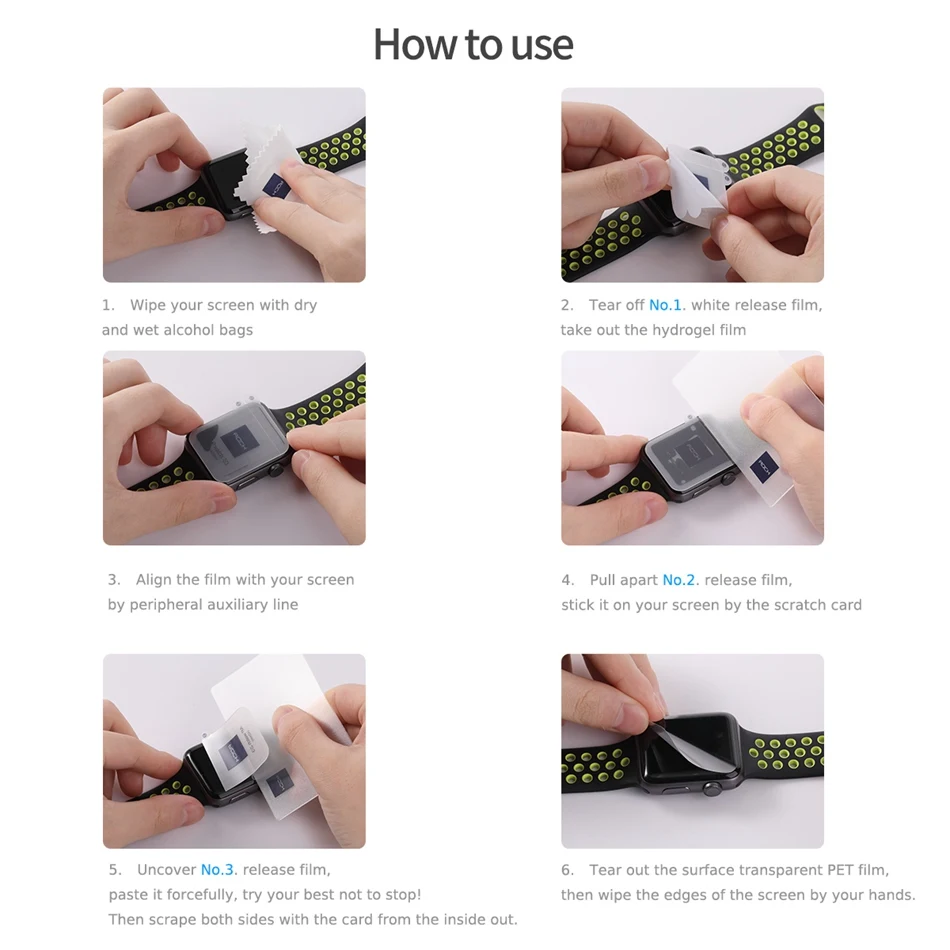 How to use

1. Wipe your screen with dry and wet alcohol bags

2. Tear off No.1. white release film, take out the hydrogel film

3. Align the film with your screen by peripheral auxiliary line

4. Pull apart No.2. release film, stick it on your screen by the scratch card

5. Uncover No.3. release film, paste it forcefully, try your best not to stop! Then scrape both sides with the card from the inside out.

6. Tear out the surface transparent PET film, then wipe the edges of the screen by your hands.