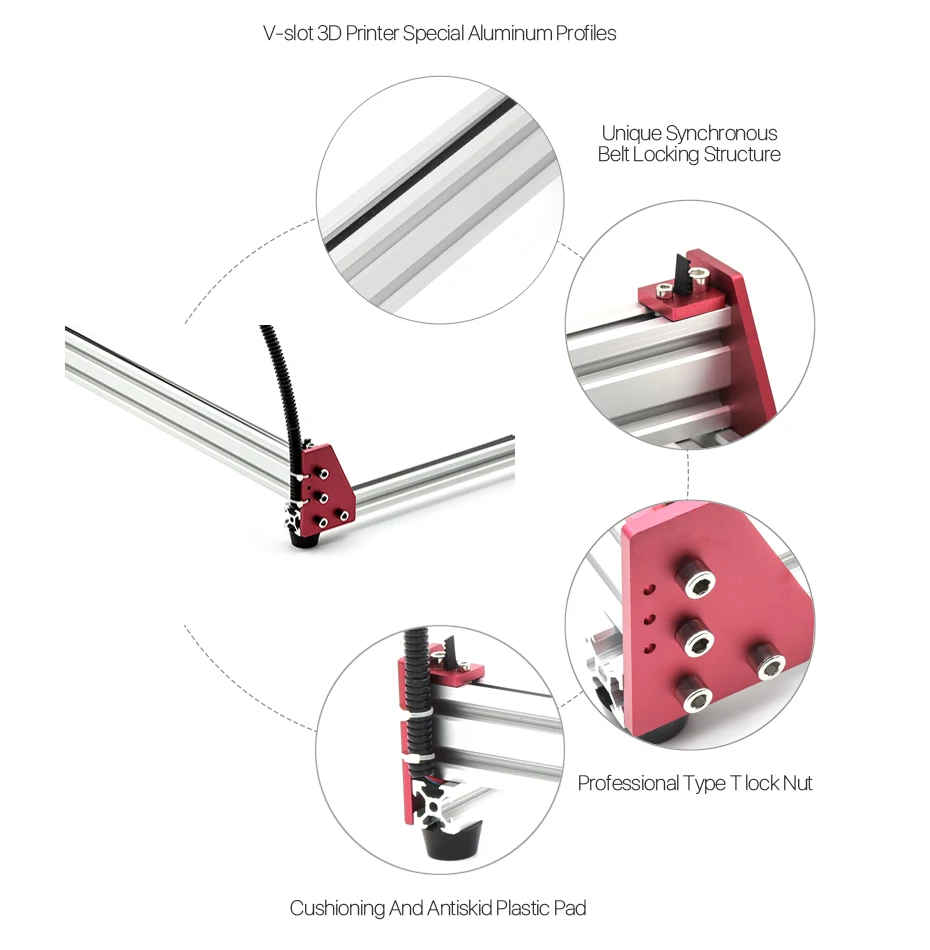 V-slot 3D Printer Special Aluminum Profiles

Unique Synchronous Belt Locking Structure

Professional Type T lock Nut

Cushioning And Antiskid Plastic Pad