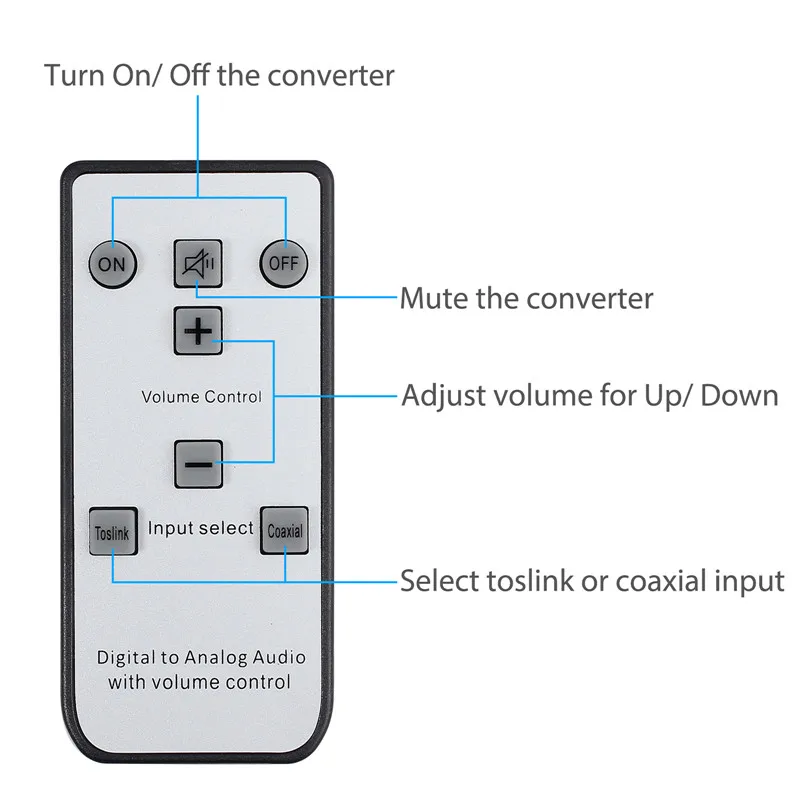 Turn On/ Off the converter

ON

OFF

Mute the converter

+

Volume Control

Adjust volume for Up/ Down

−

Toslink

Input select

Coaxial

Select toslink or coaxial input

Digital to Analog Audio with volume control