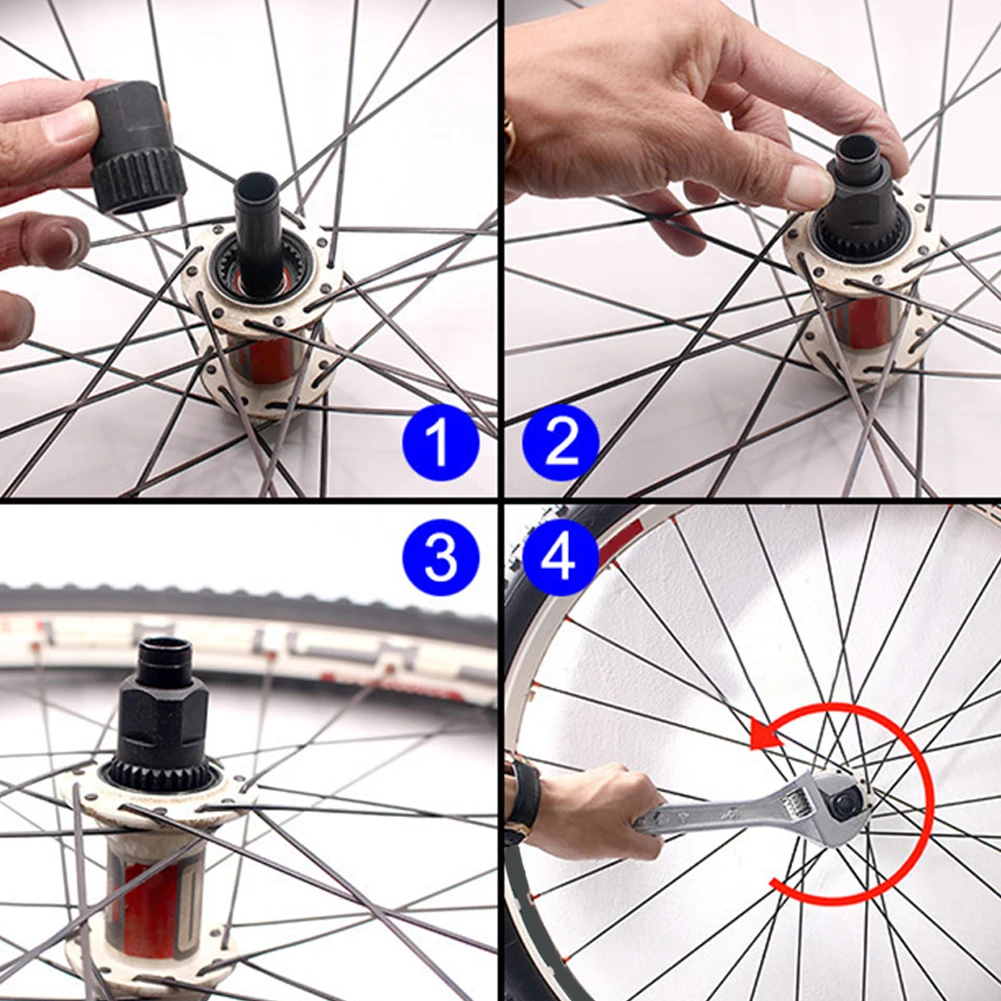 1
2
3
4