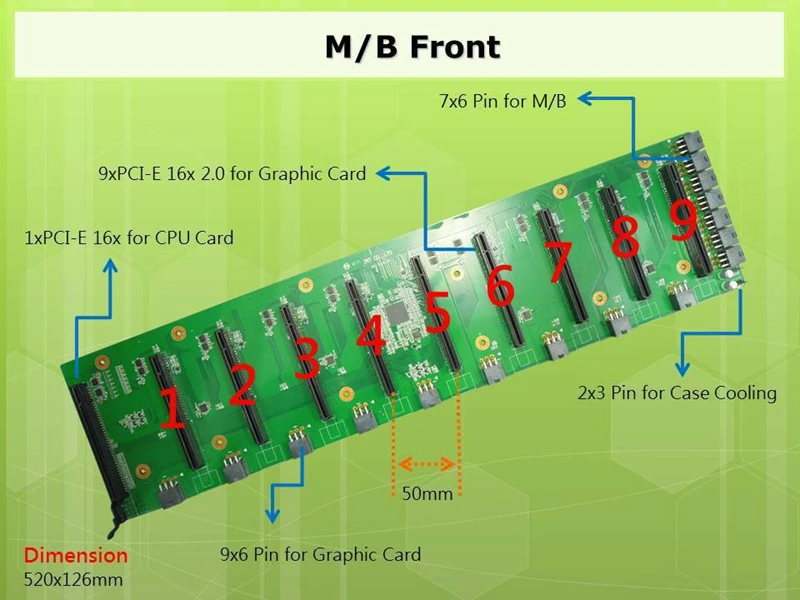 M/B Front

7x6 Pin for M/B

9xPCI-E 16x 2.0 for Graphic Card

1xPCI-E 16x for CPU Card

1 2 3 4 5 6 7 8 9

2x3 Pin for Case Cooling

50mm

9x6 Pin for Graphic Card

Dimension
520x126mm