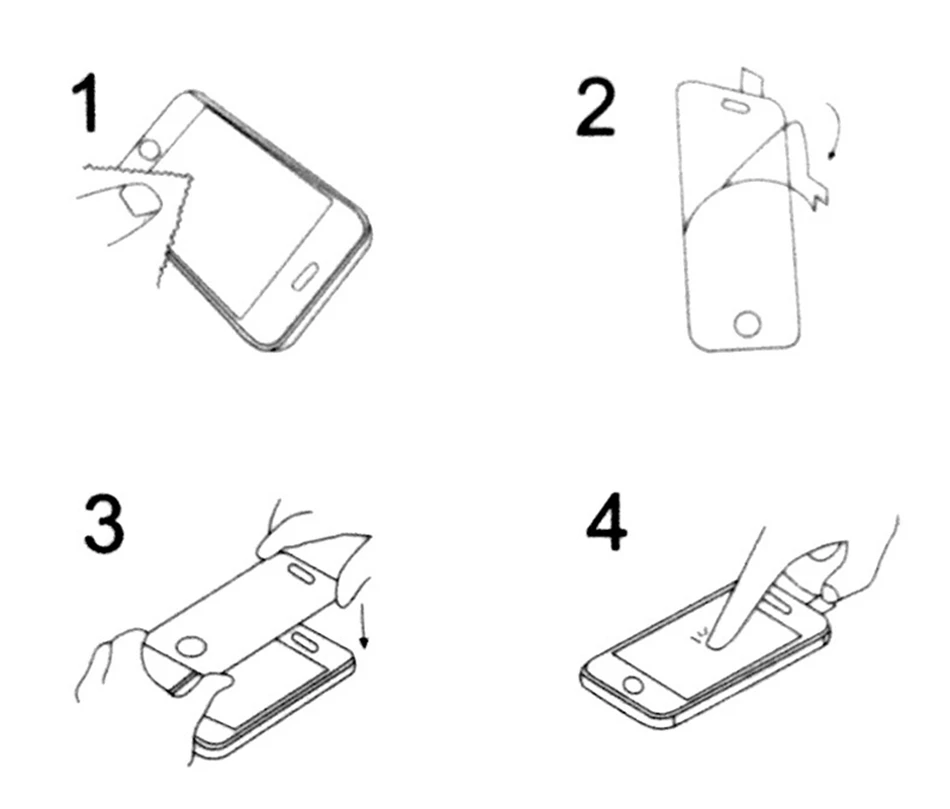 1

2

3

4