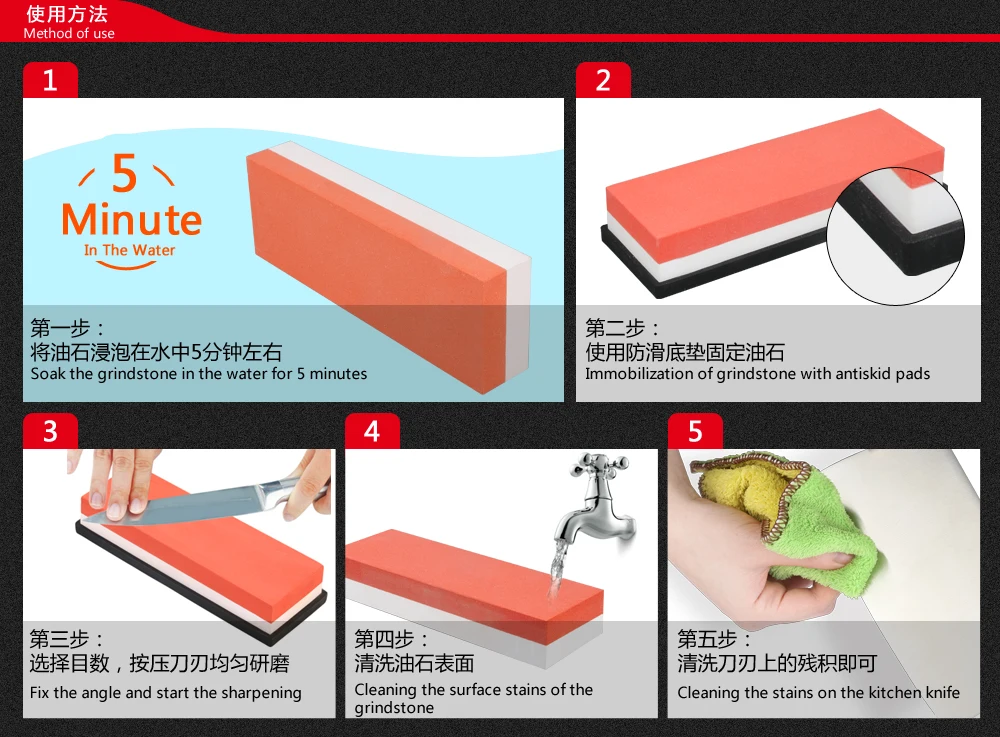 使用方法
Method of use

1

5 Minute
In The Water

第一步：
将油石浸泡在水中5分钟左右
Soak the grindstone in the water for 5 minutes

2

第二步：
使用防滑底垫固定油石
Immobilization of grindstone with antiskid pads

3

第三步：
选择目数，按压刀刃均匀研磨
Fix the angle and start the sharpening

4

第四步：
清洗油石表面
Cleaning the surface stains of the grindstone

5

第五步：
清洗刀刃上的残积即可
Cleaning the stains on the kitchen knife