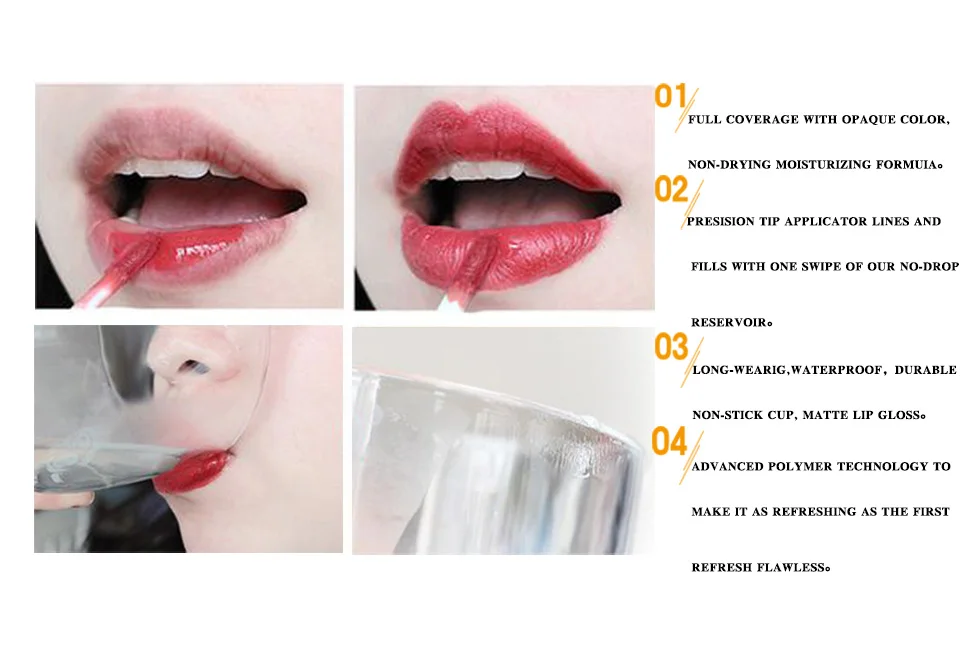 01
FULL COVERAGE WITH OPAQUE COLOR,
NON-DRYING MOISTURIZING FORMUIA。

02
PRESISION TIP APPLICATOR LINES AND FILLS WITH ONE SWIPE OF OUR NO-DROP RESERVOIR。

03
LONG-WEARIG,WATERPROOF, DURABLE NON-STICK CUP, MATTE LIP GLOSS。

04
ADVANCED POLYMER TECHNOLOGY TO MAKE IT AS REFRESHING AS THE FIRST REFRESH FLAWLESS。